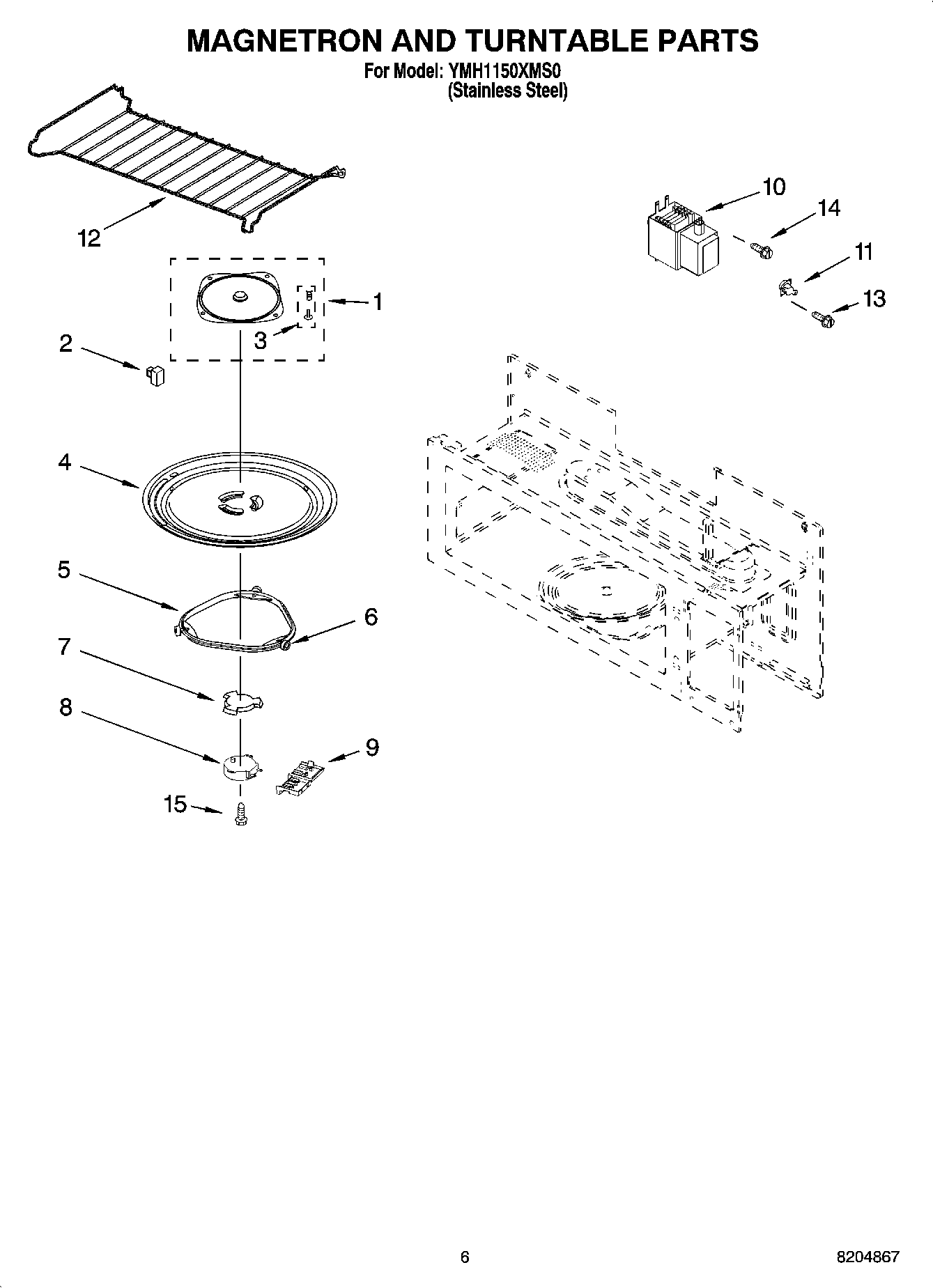 MAGNETRON AND TURNTABLE PARTS
For Model: YMH1150XMS0
(Stainless Steel)

12

10

14

11

13

1

3

2

4

5

6

7

8

9

15

6

8204867