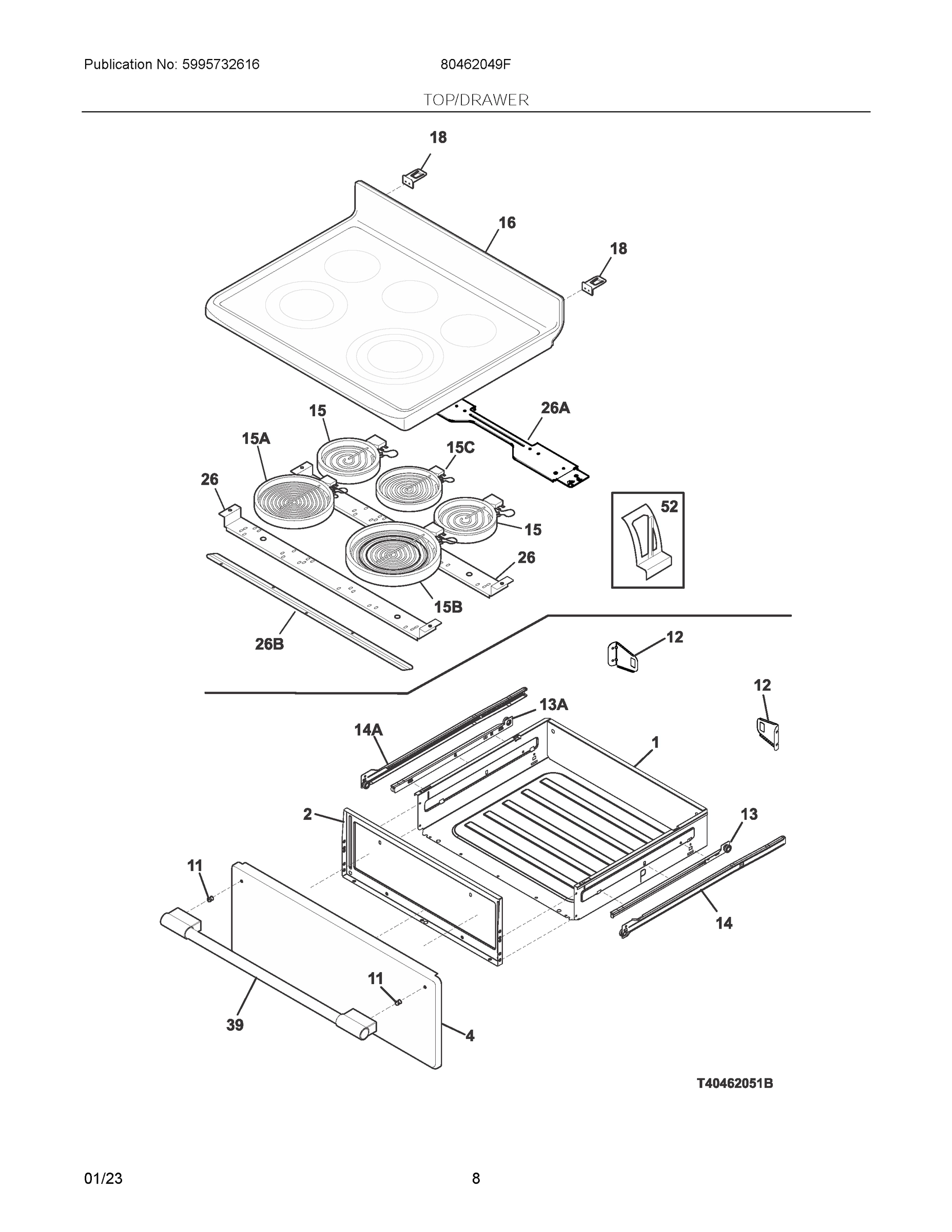 Publication No: 5995732616

80462049F

TOP/DRAWER

18

16

18

15

26A

15A

15C

26

52

15

26

15B

26B

12

12

13A

14A

1

2

13

11

14

11

39

4

T40462051B

01/23

8