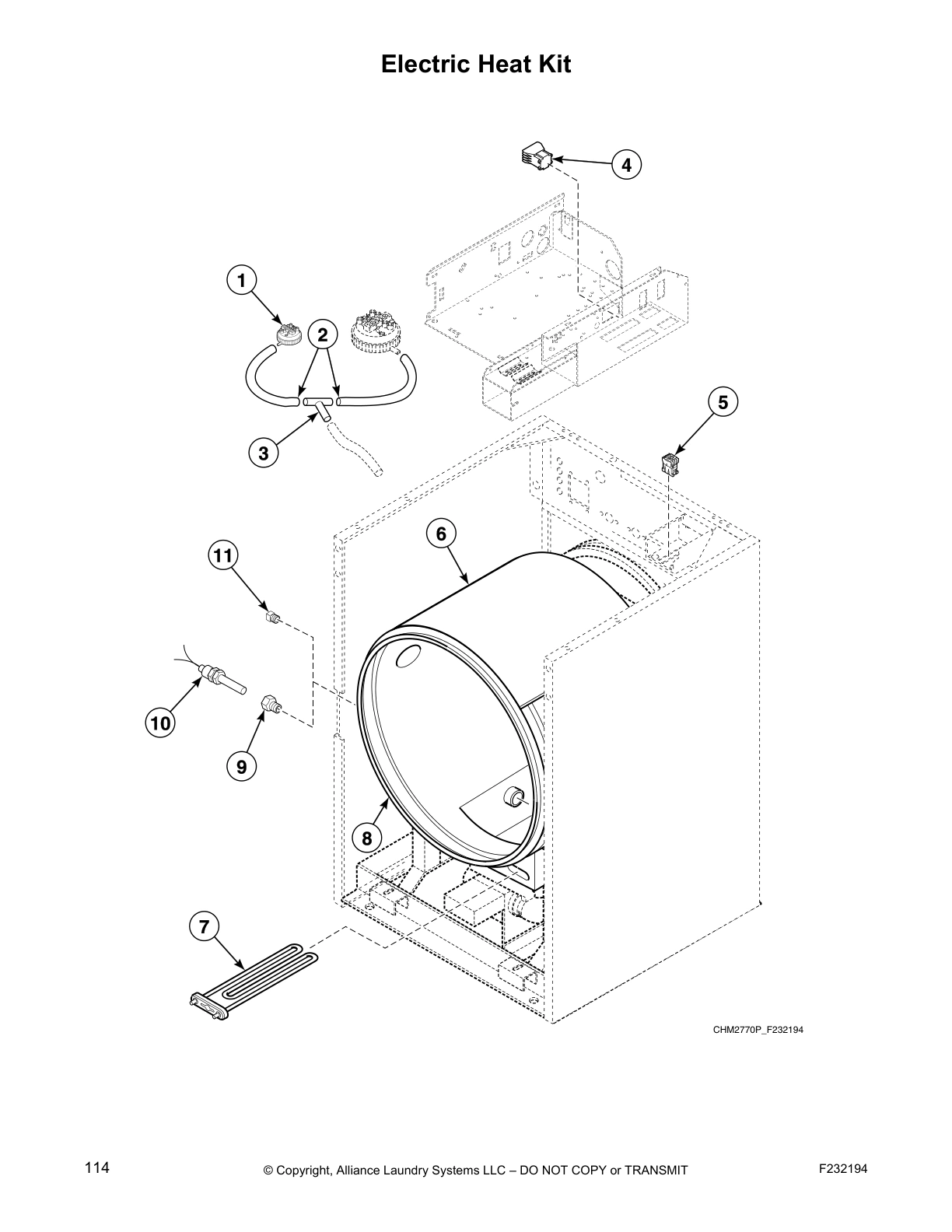 Electric Heat Kit

4

1

2

5

3

6

11

10

9

8

7

CHM2770P_F232194

114

© Copyright, Alliance Laundry Systems LLC – DO NOT COPY or TRANSMIT

F232194