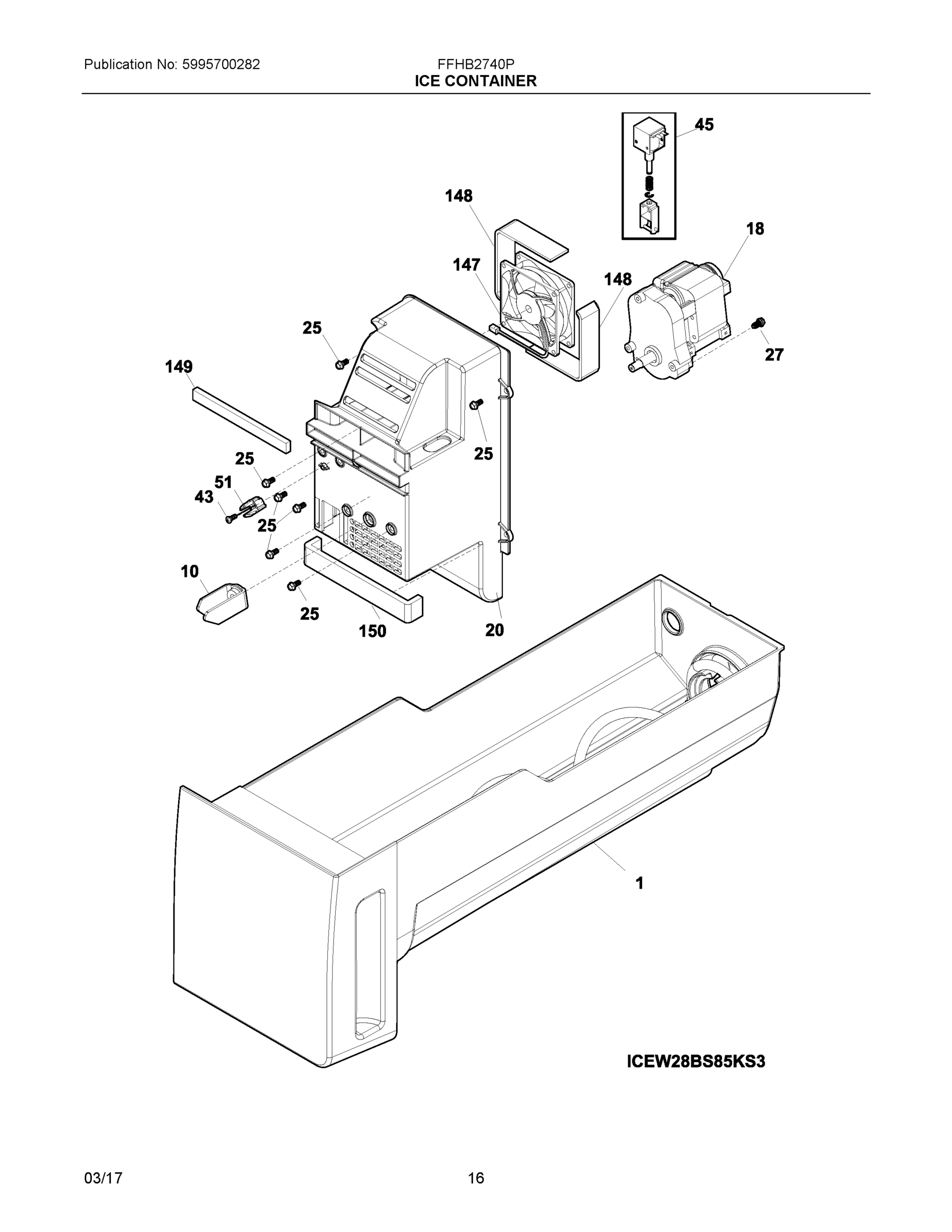 Publication No: 5995700282

FFHB2740P
ICE CONTAINER

45

148

18

147

148

25

27

149

25

25

51

43

25

10

25

150

20

1

ICEW28BS85KS3

03/17

16