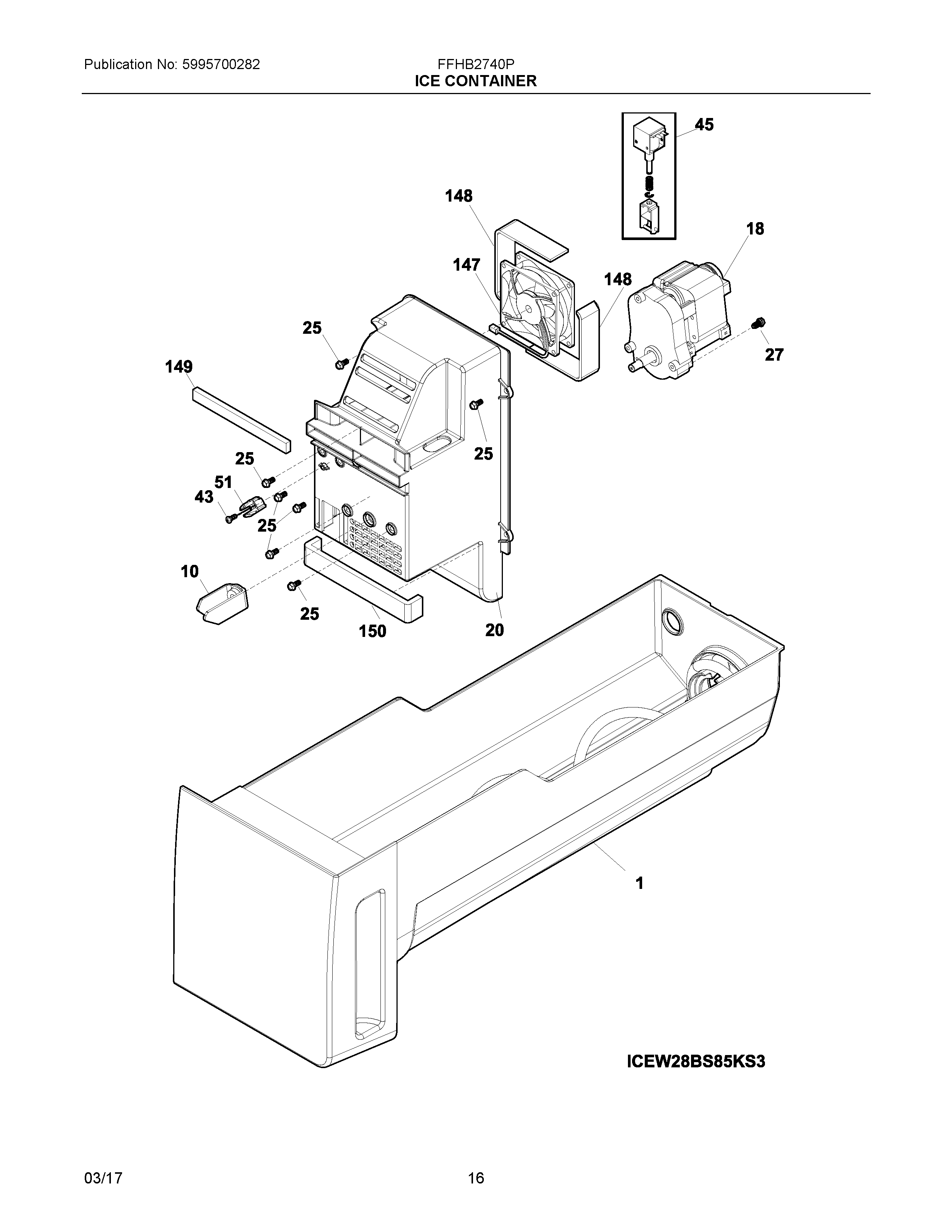 Publication No: 5995700282

FFHB2740P
ICE CONTAINER

45

148

18

147

148

25

27

149

25

25

51

43

25

10

25

150

20

1

ICEW28BS85KS3

03/17

16