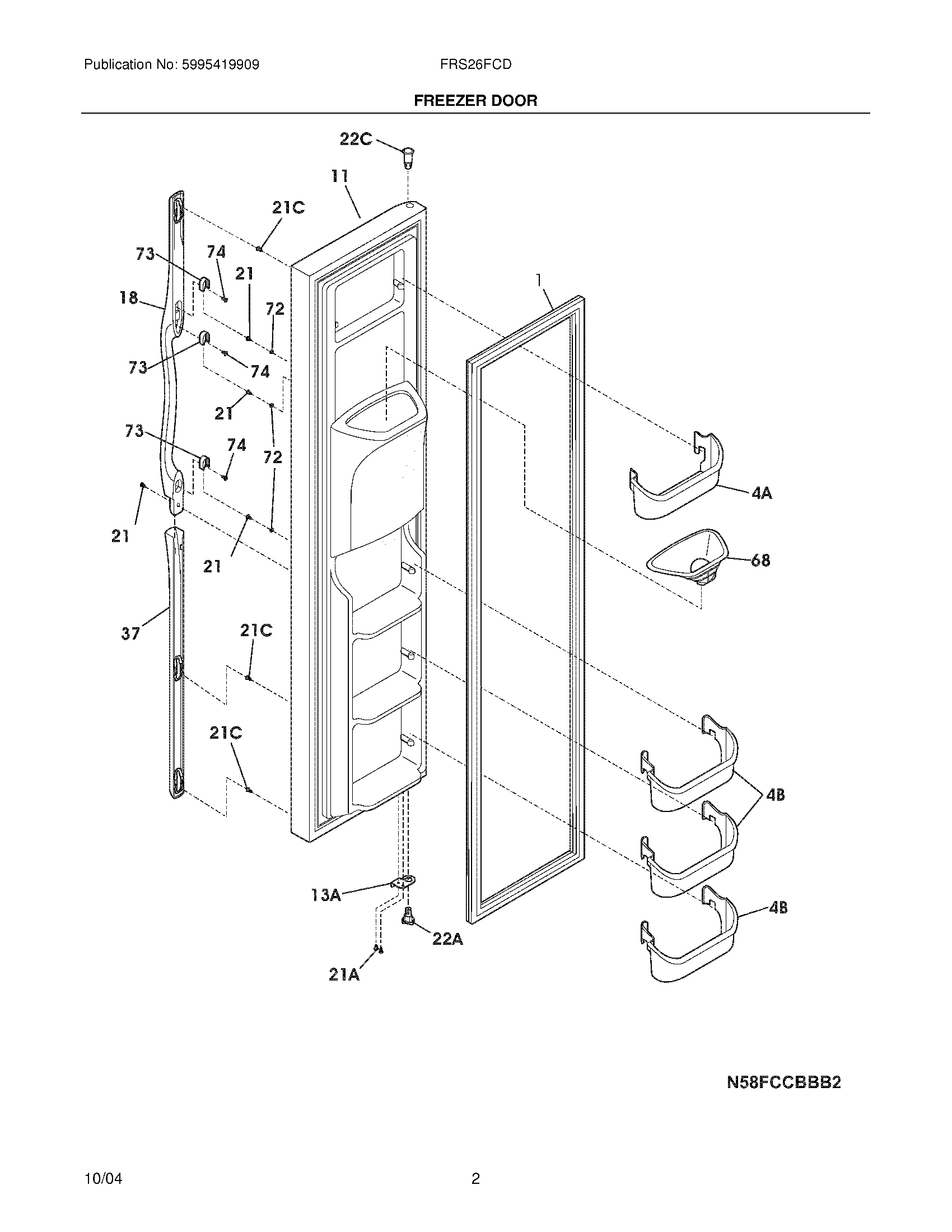 Publication No: 5995419909

FRS26FCD

FREEZER DOOR

22C

11

21C

73

74

21

18

72

73

74

21

73

74

72

21

21

37

21C

21C

1

4A

68

4B

4B

13A

22A

21A

N58FCCBBB2

10/04

2