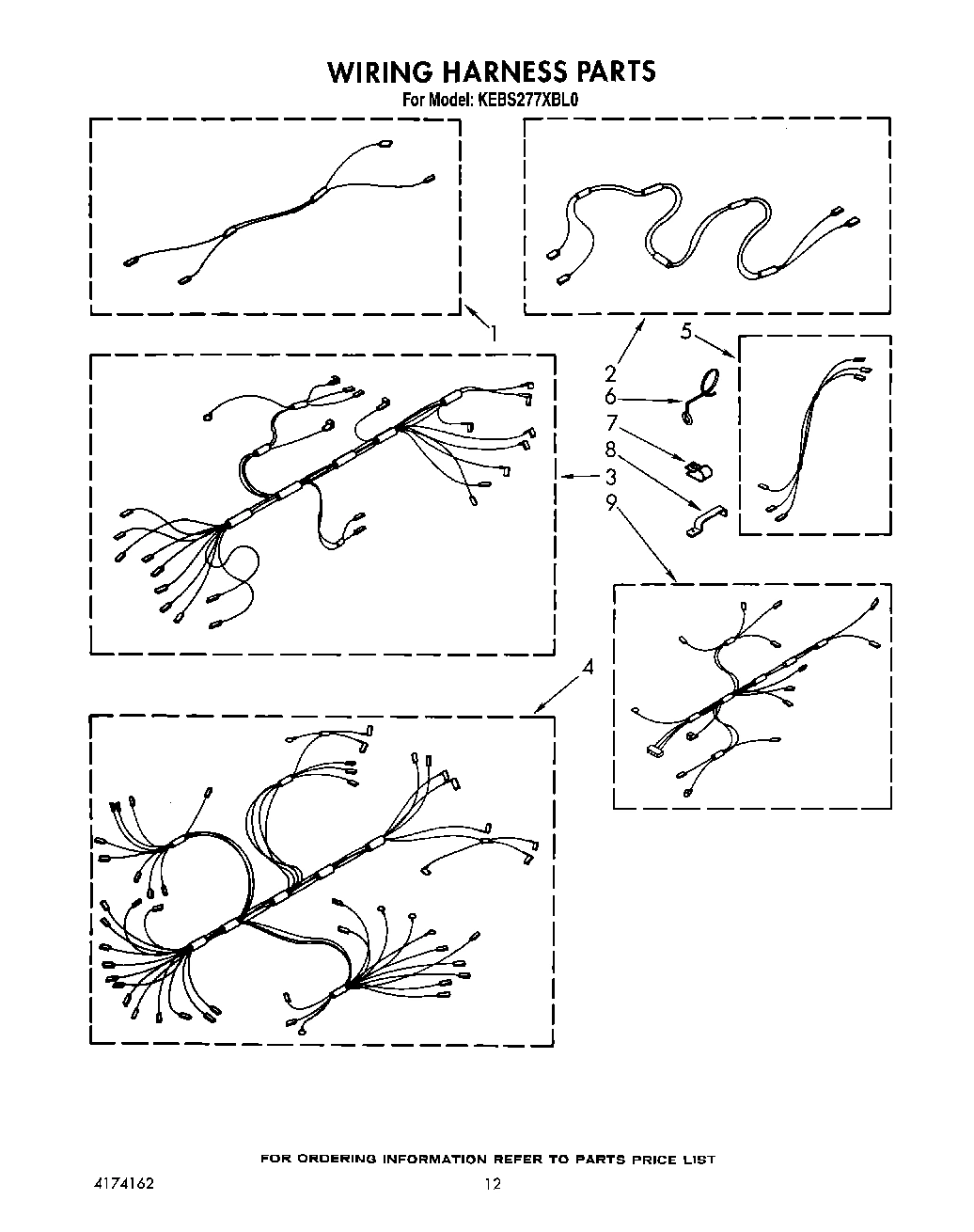 WIRING HARNESS PARTS

For Model: KEBS277XBL0

1

2

5

6

7

8

3

9

4

FOR ORDERING INFORMATION REFER TO PARTS PRICE LIST

4174162

12