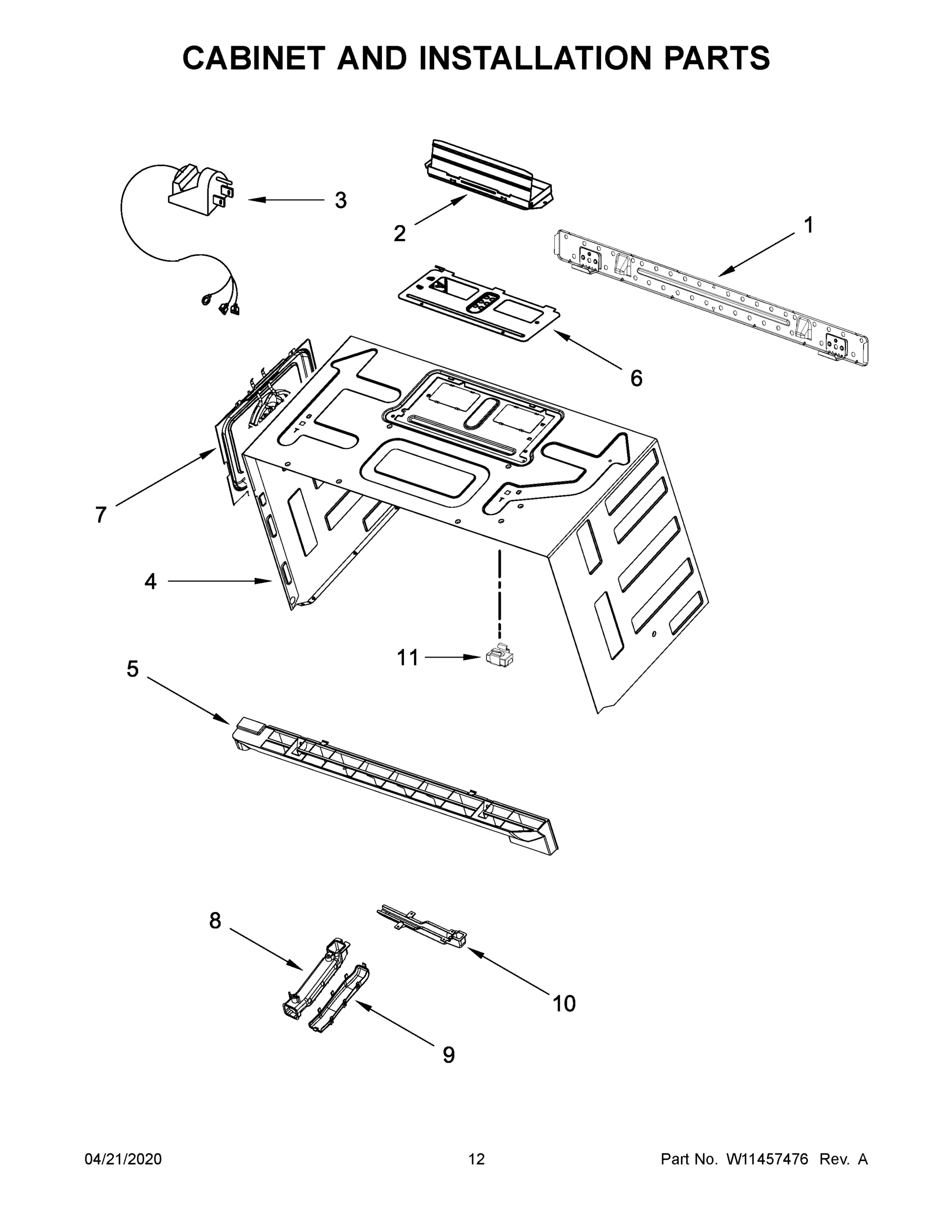 CABINET AND INSTALLATION PARTS

3

2

1

6

7

4

11

5

8

10

9

04/21/2020

12

Part No. W11457476 Rev. A