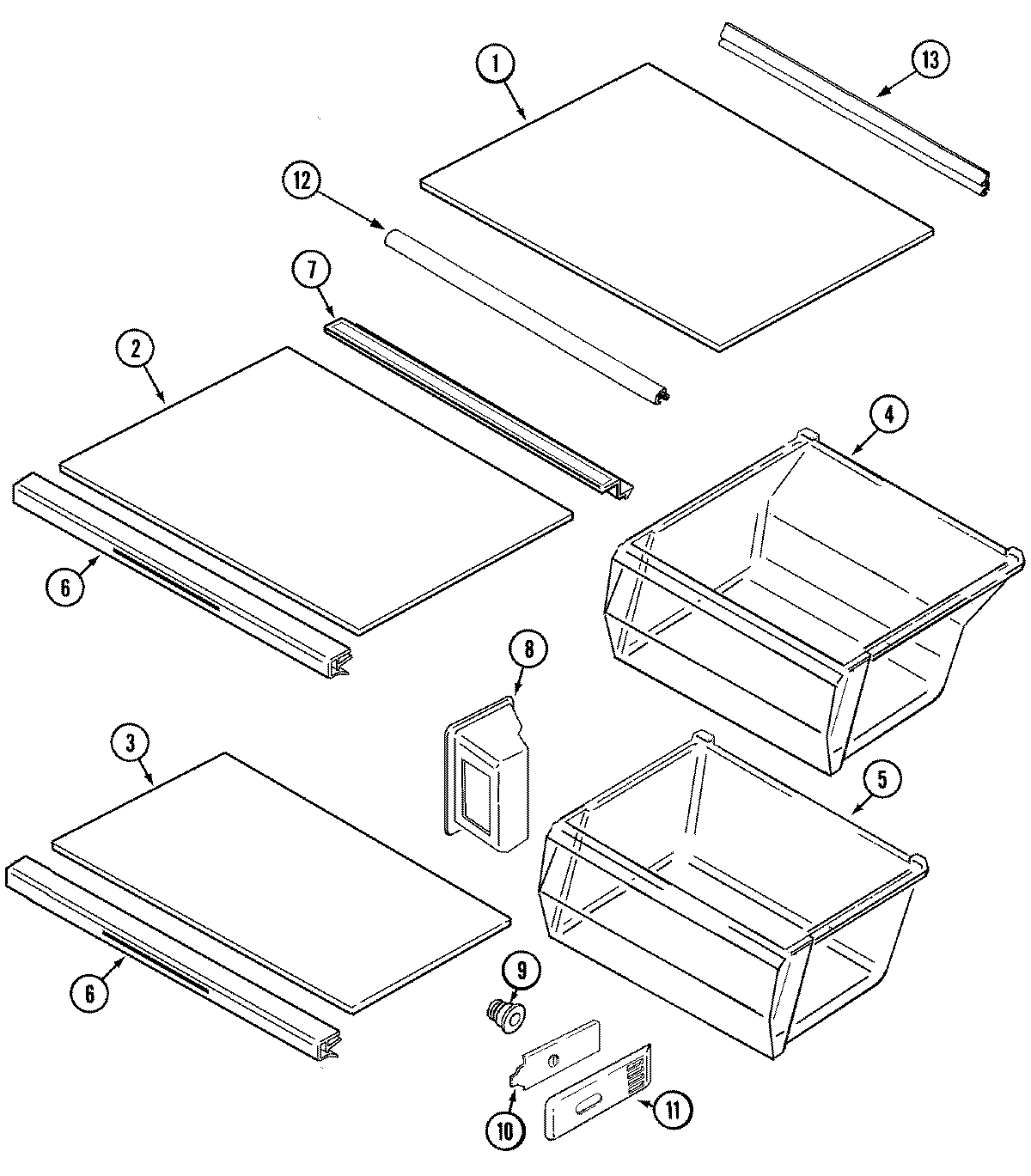 1
13
12
7
2
4
6
8
3
5
6
9
10
11