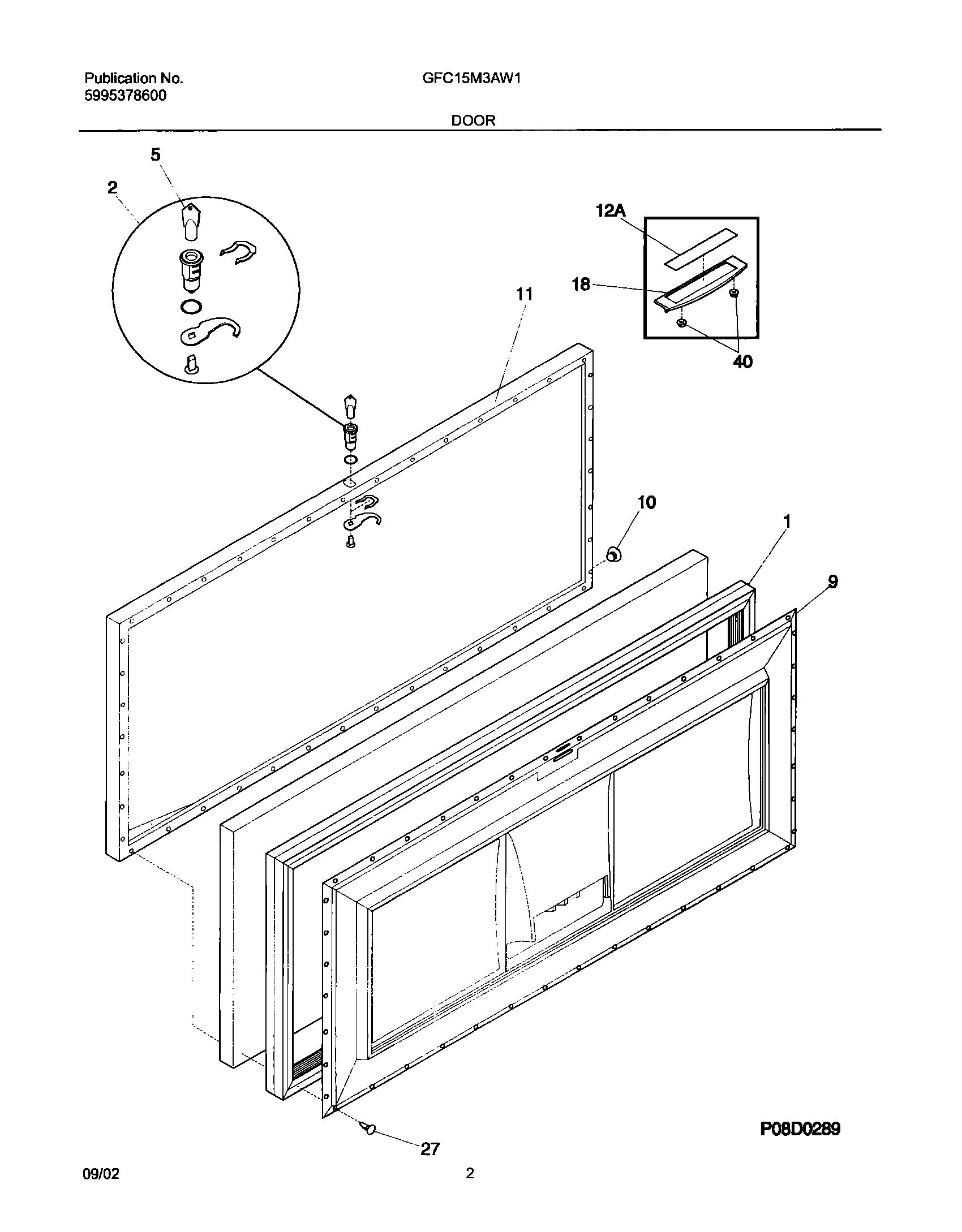 Publication No.
5995378600

GFC15M3AW1

DOOR

5
2
12A
18
11
40
10
1
9
27
P08D0289

09/02

2