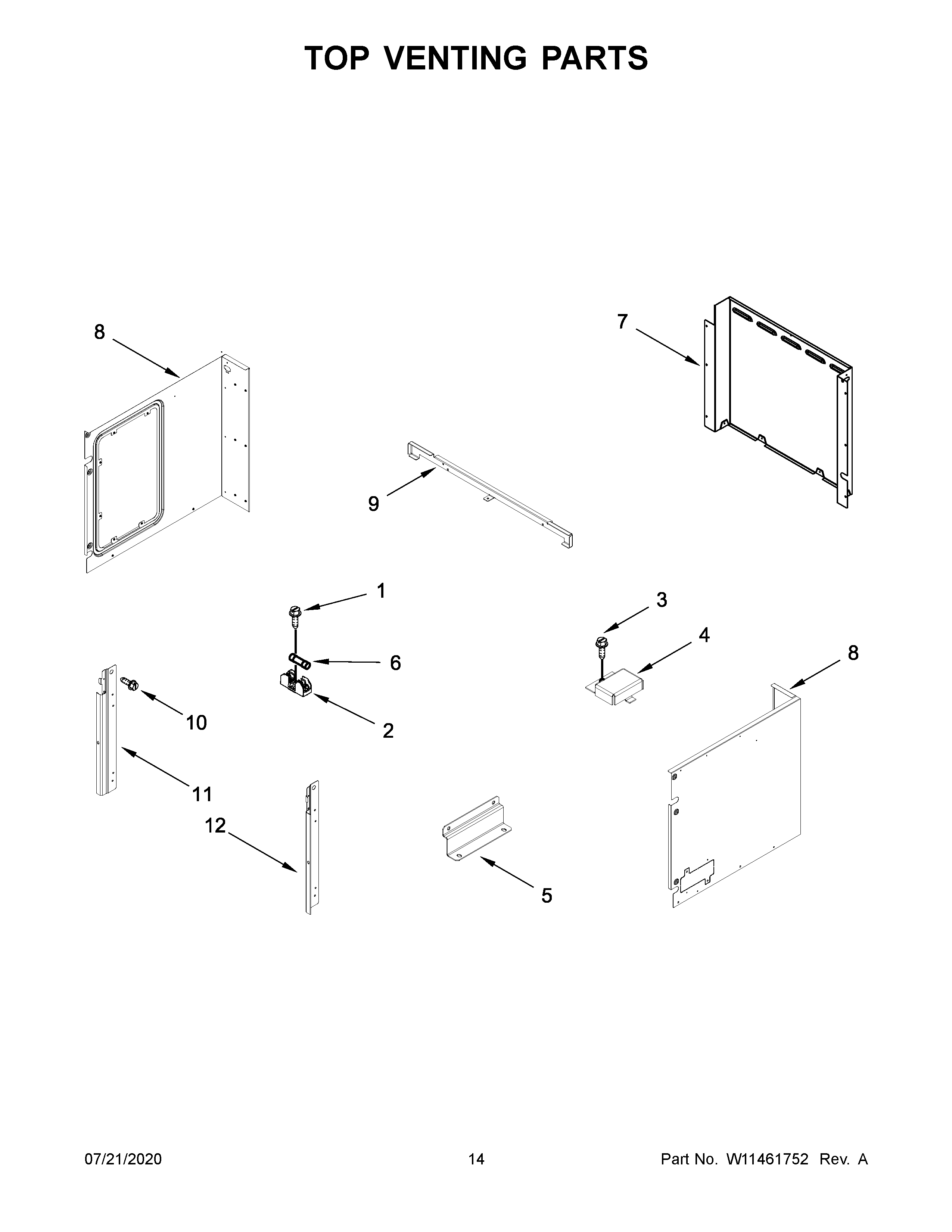 TOP VENTING PARTS

8

7

9

1

3

4

6

8

10

2

11

12

5

07/21/2020

14

Part No. W11461752 Rev. A