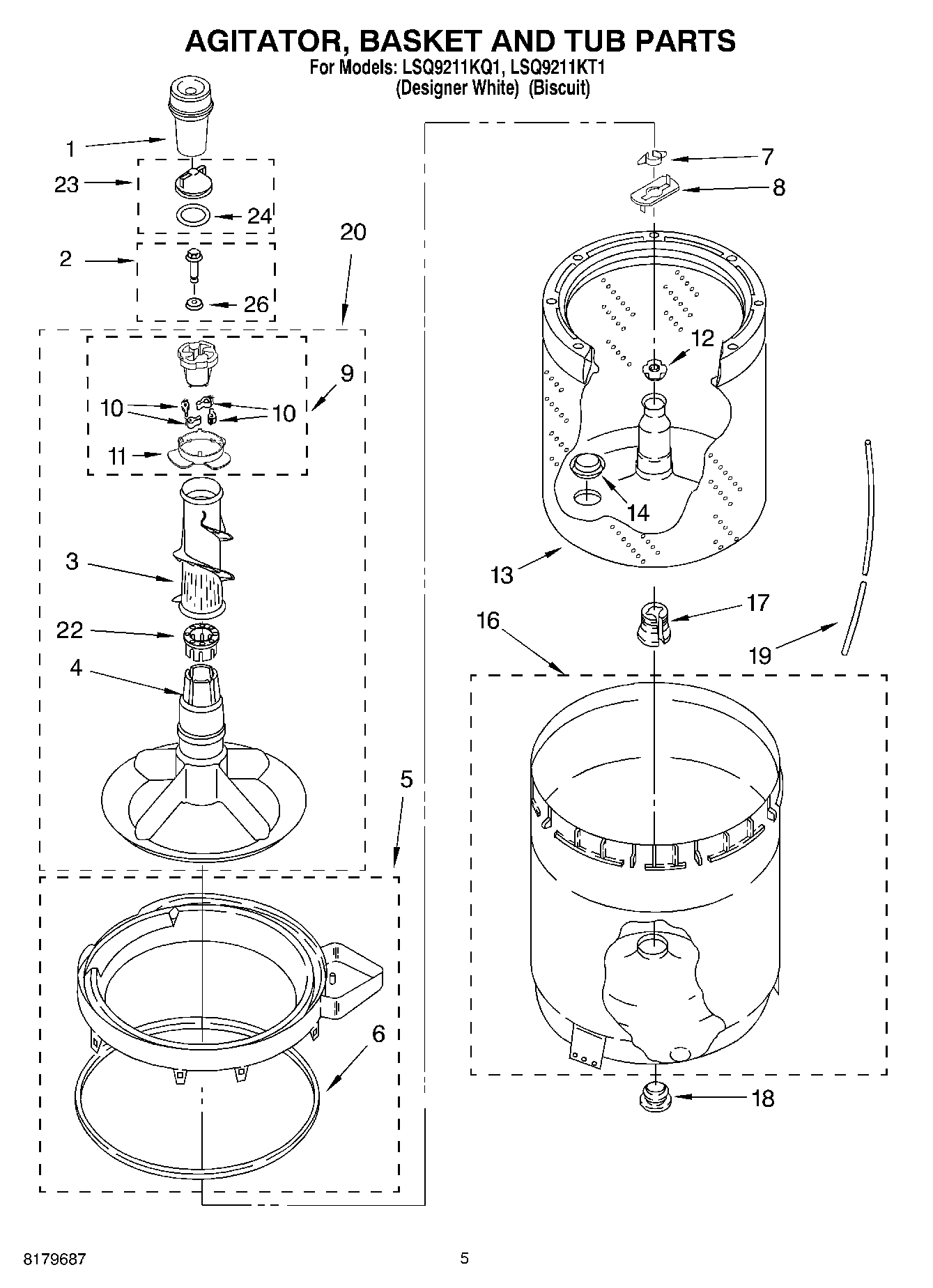 AGITATOR, BASKET AND TUB PARTS
For Models: LSQ9211KQ1, LSQ9211KT1
(Designer White) (Biscuit)

1
23
24
2
26
20
9
10
10
11
3
22
4
5
6
7
8
12
14
13
17
16
19
18

8179687

5