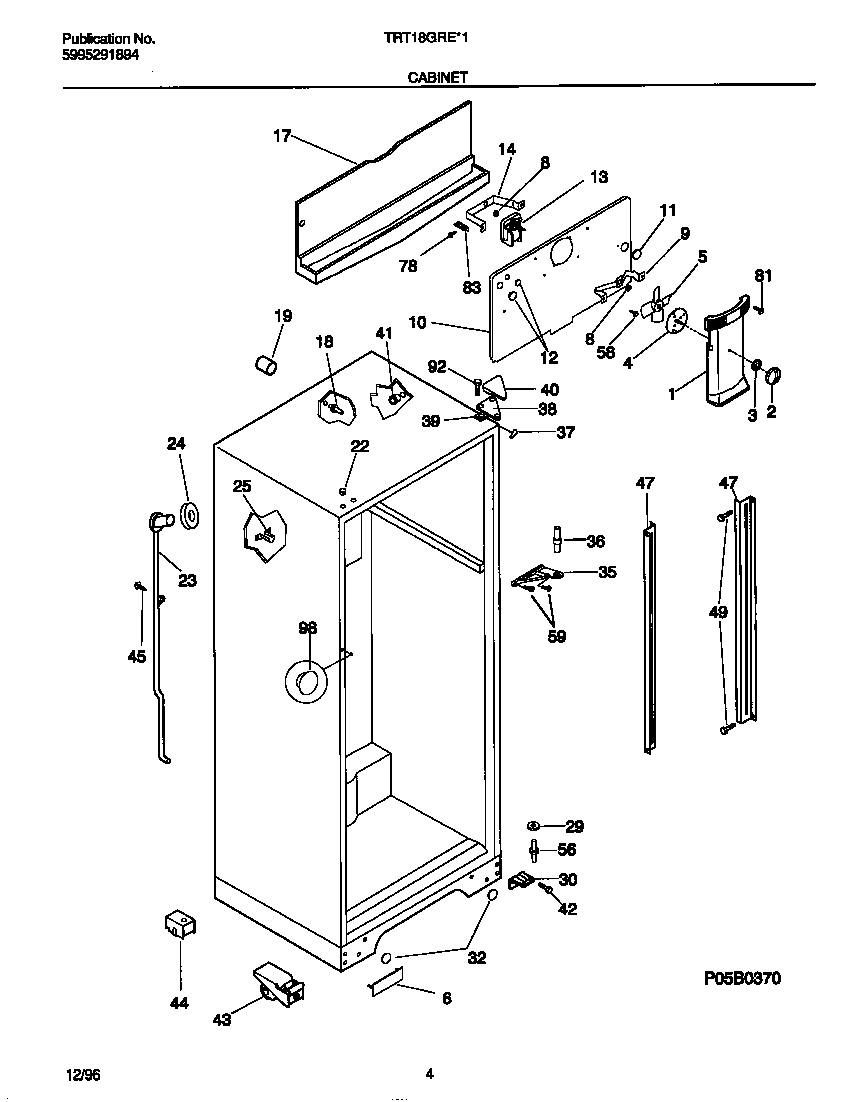 Publication No.
5995291894

TRT18GRE*1

CABINET

17
14
8
13
11
9
5
81
78
83
10
12
8
58
4
1
3
2
19
18
41
92
40
38
39
37
24
22
25
23
45
98
47
47
36
35
59
49
29
56
30
42
32
44
43
6

P05B0370

12/96

4