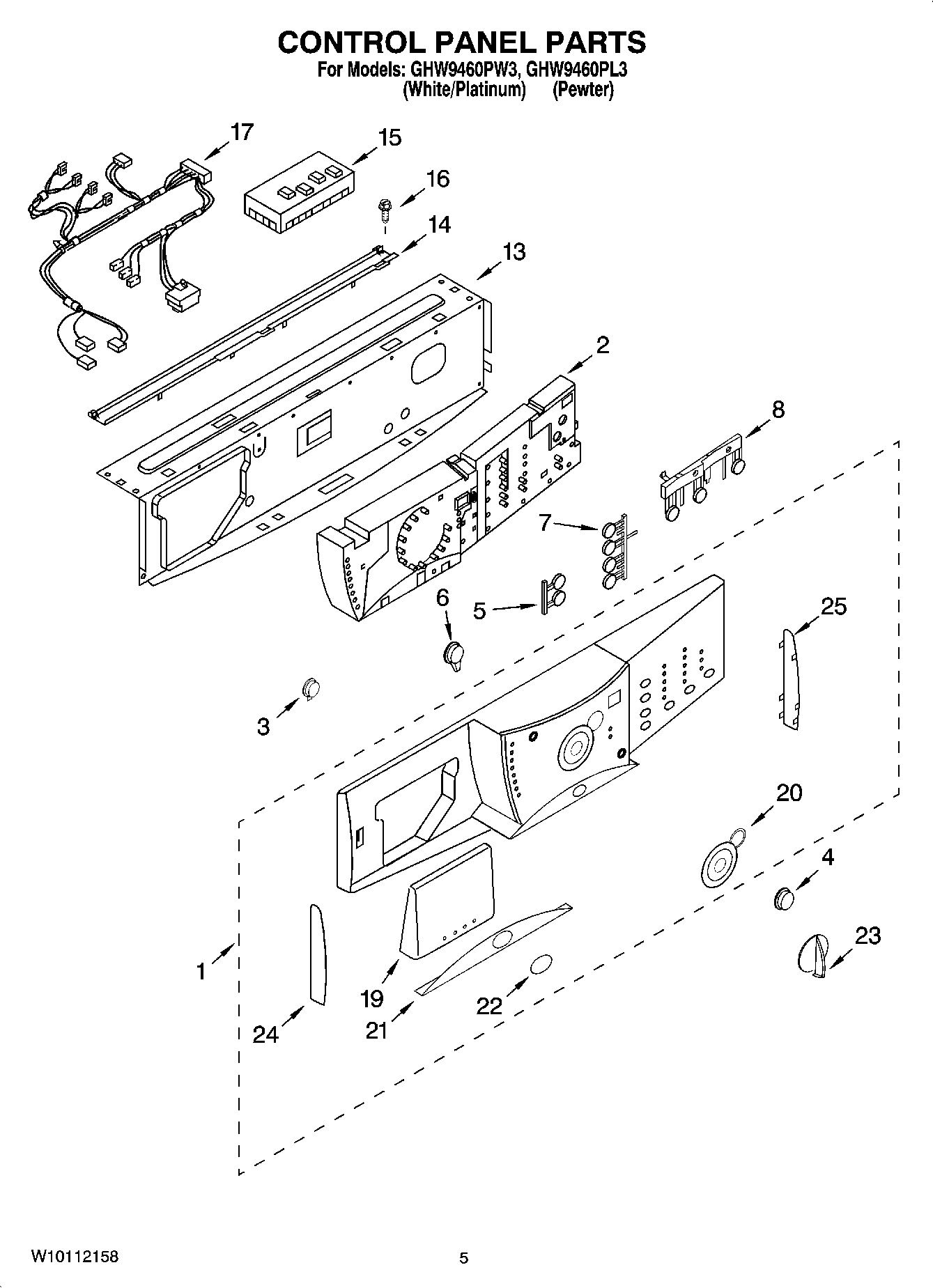 CONTROL PANEL PARTS
For Models: GHW9460PW3, GHW9460PL3
(White/Platinum) (Pewter)

17
15
16
14
13
2
8
7
5
6
25
3
20
4
23
1
24
19
21
22

W10112158
5