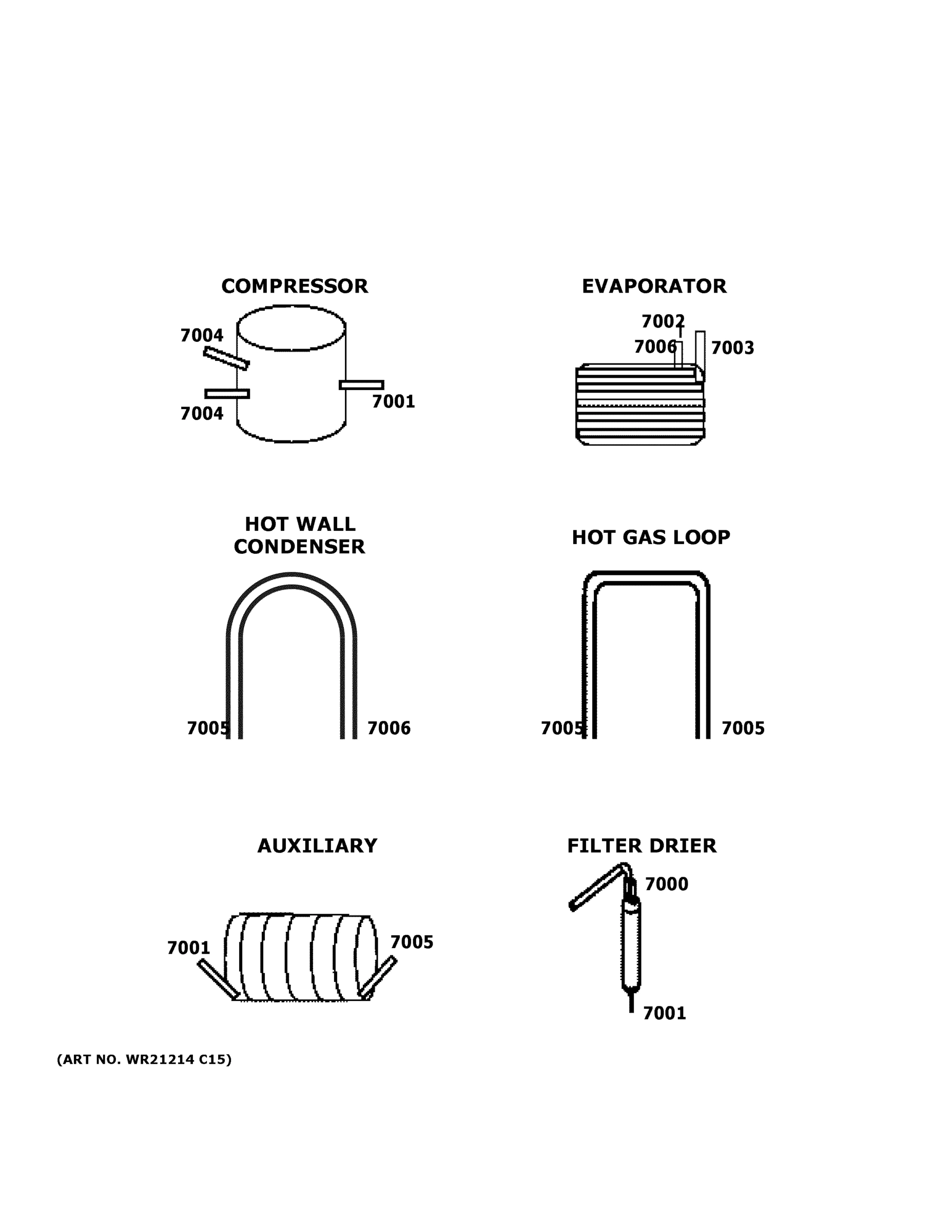 COMPRESSOR

7004

7004

7001

EVAPORATOR

7002

7006

7003

HOT WALL CONDENSER

7005

7006

HOT GAS LOOP

7005

7005

AUXILIARY

7001

7005

FILTER DRIER

7000

7001

(ART NO. WR21214 C15)