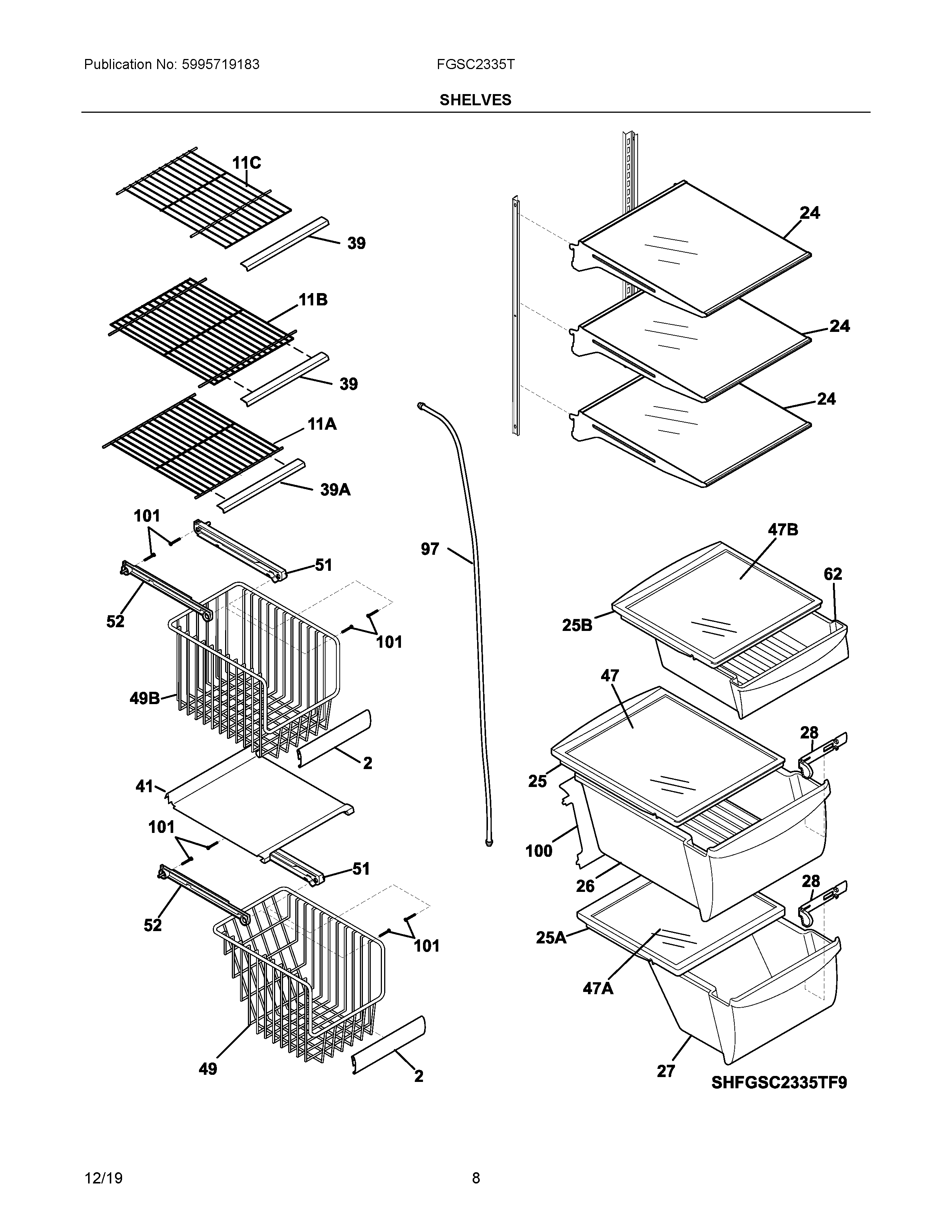 Publication No: 5995719183

FGSC2335T

SHELVES

11C

39

11B

39

11A

39A

101

51

52

101

49B

2

41

101

51

52

101

49

2

97

24

24

24

47B

62

25B

47

28

25

100

26

28

25A

47A

27

SHFGSC2335TF9

12/19

8