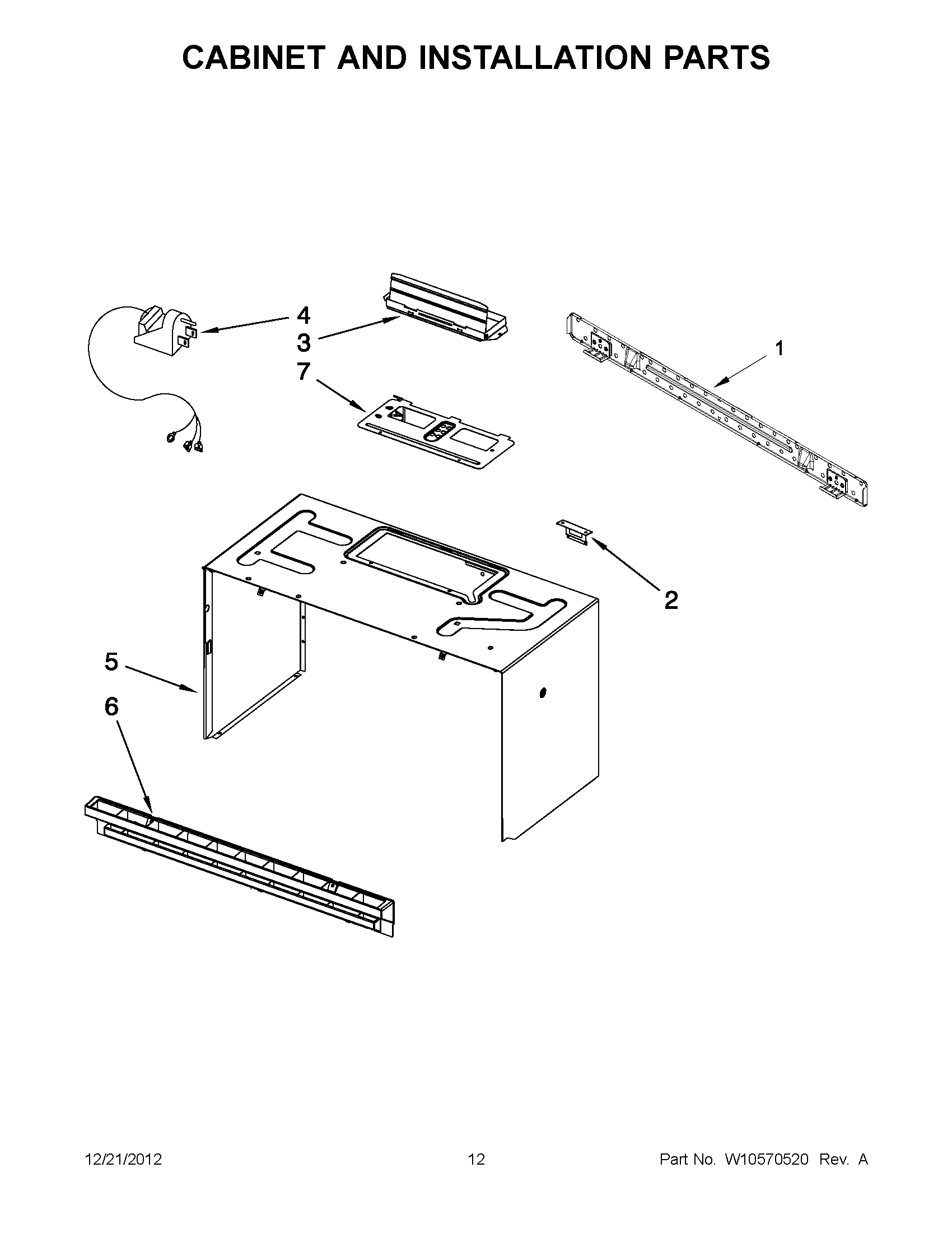 CABINET AND INSTALLATION PARTS

4
3
7
1
2
5
6

12/21/2012 12 Part No. W10570520 Rev. A