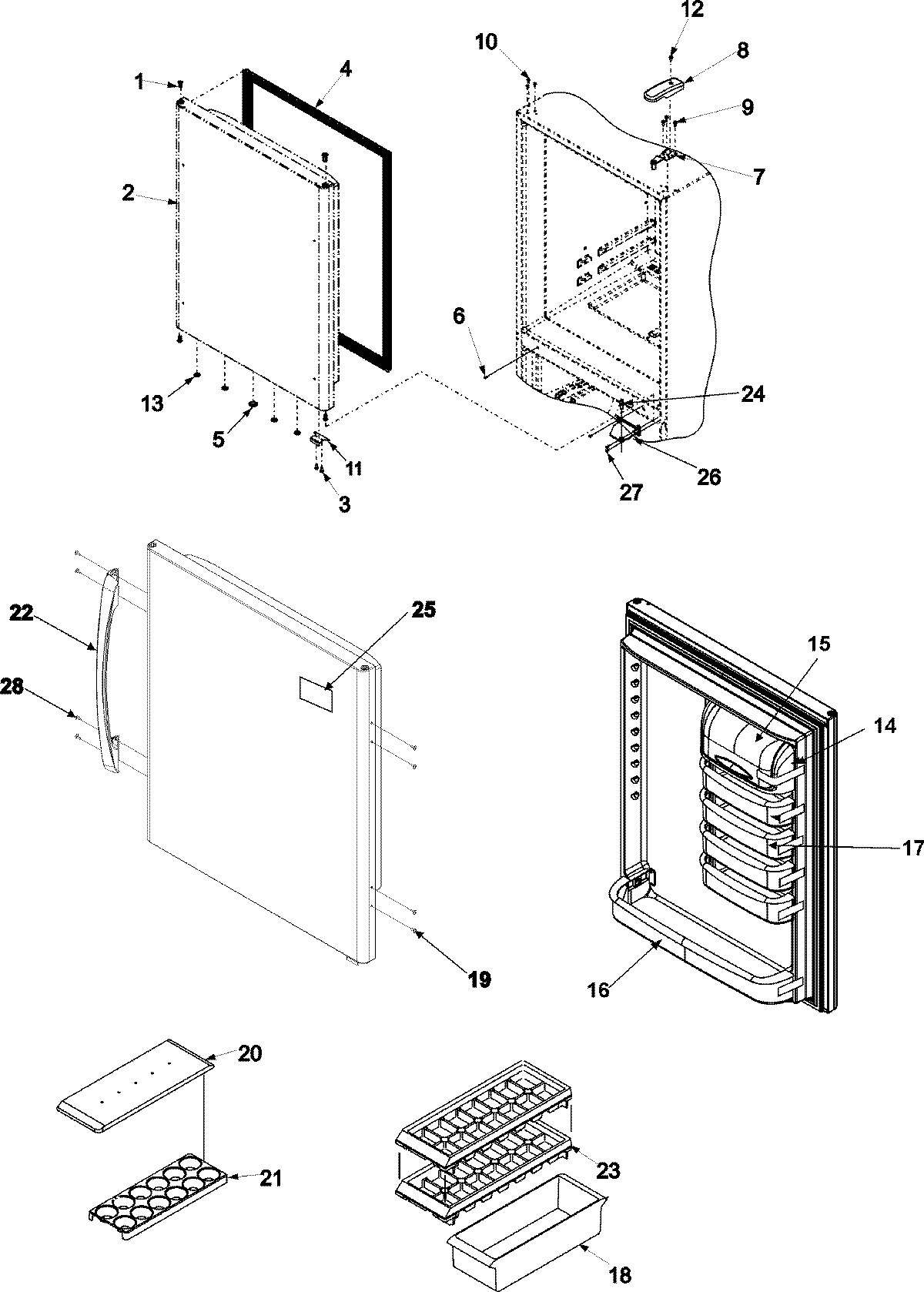 1
4
2
13
5
11
3
10
12
8
9
7
6
24
26
27
22
28
25
19
15
14
17
16
20
21
23
18