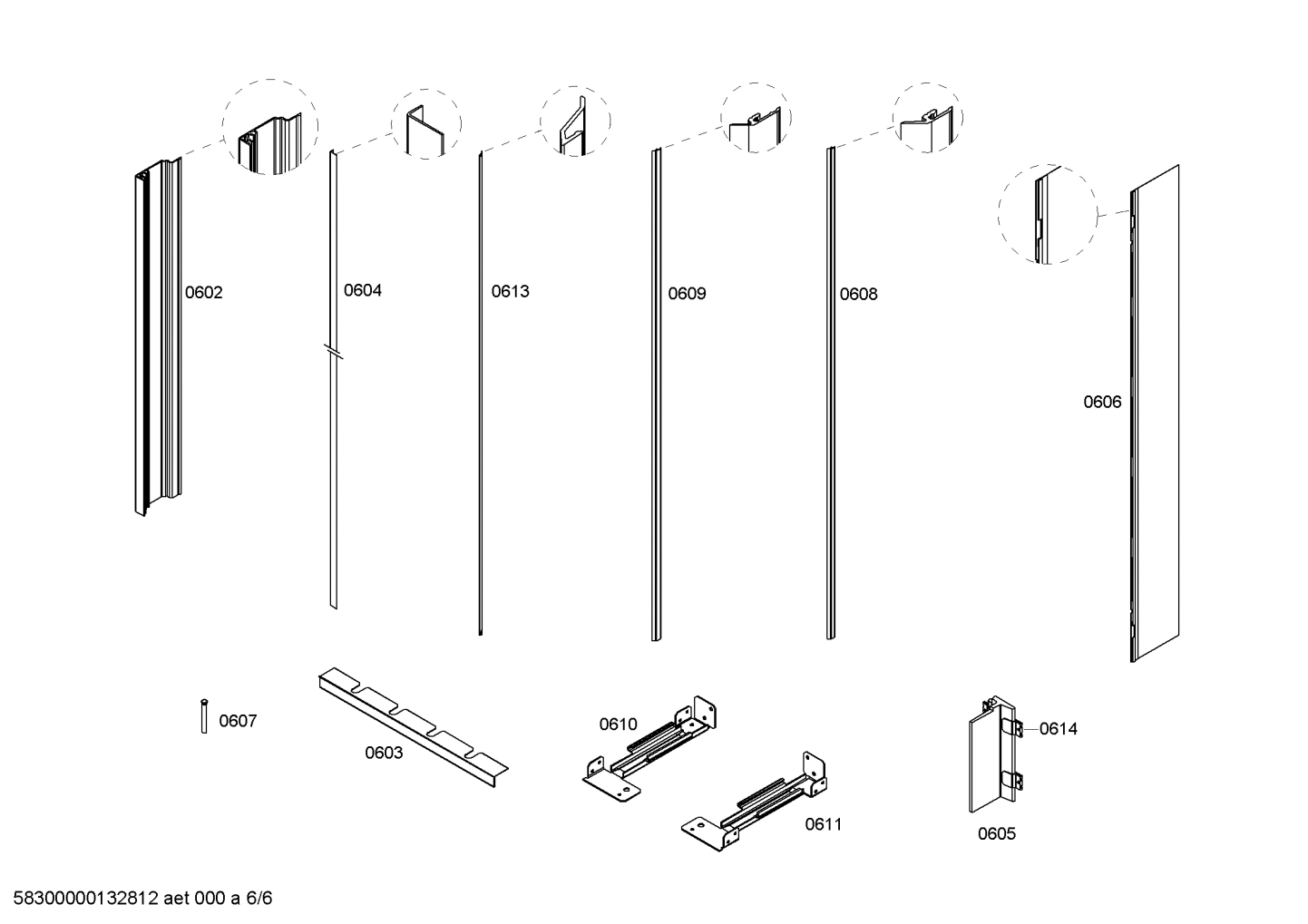 0602
0604
0613
0609
0608
0606
0607
0603
0610
0611
0614
0605

58300000132812 aet 000 a 6/6