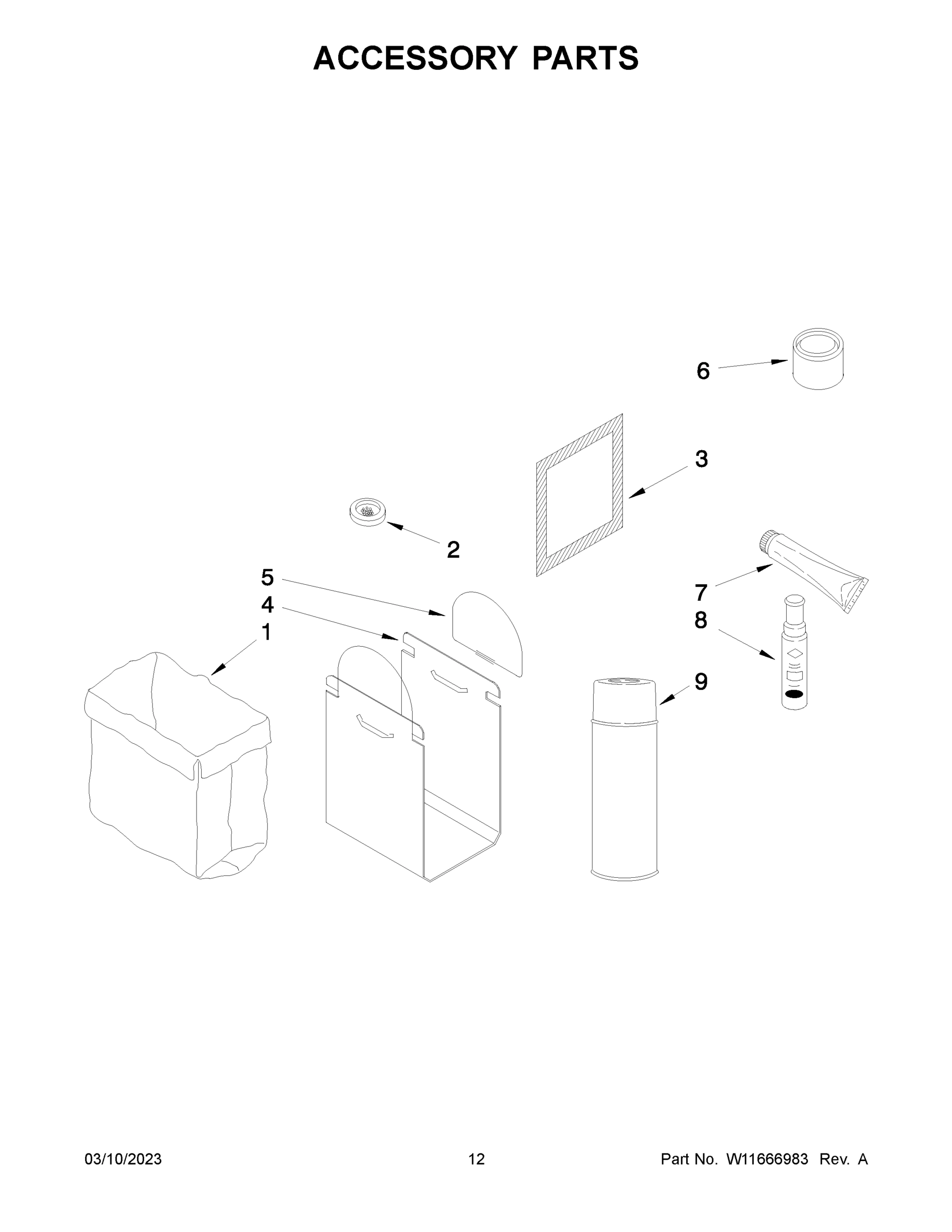 ACCESSORY PARTS

6

3

2

5

4

1

7

8

9

03/10/2023

12

Part No. W11666983 Rev. A