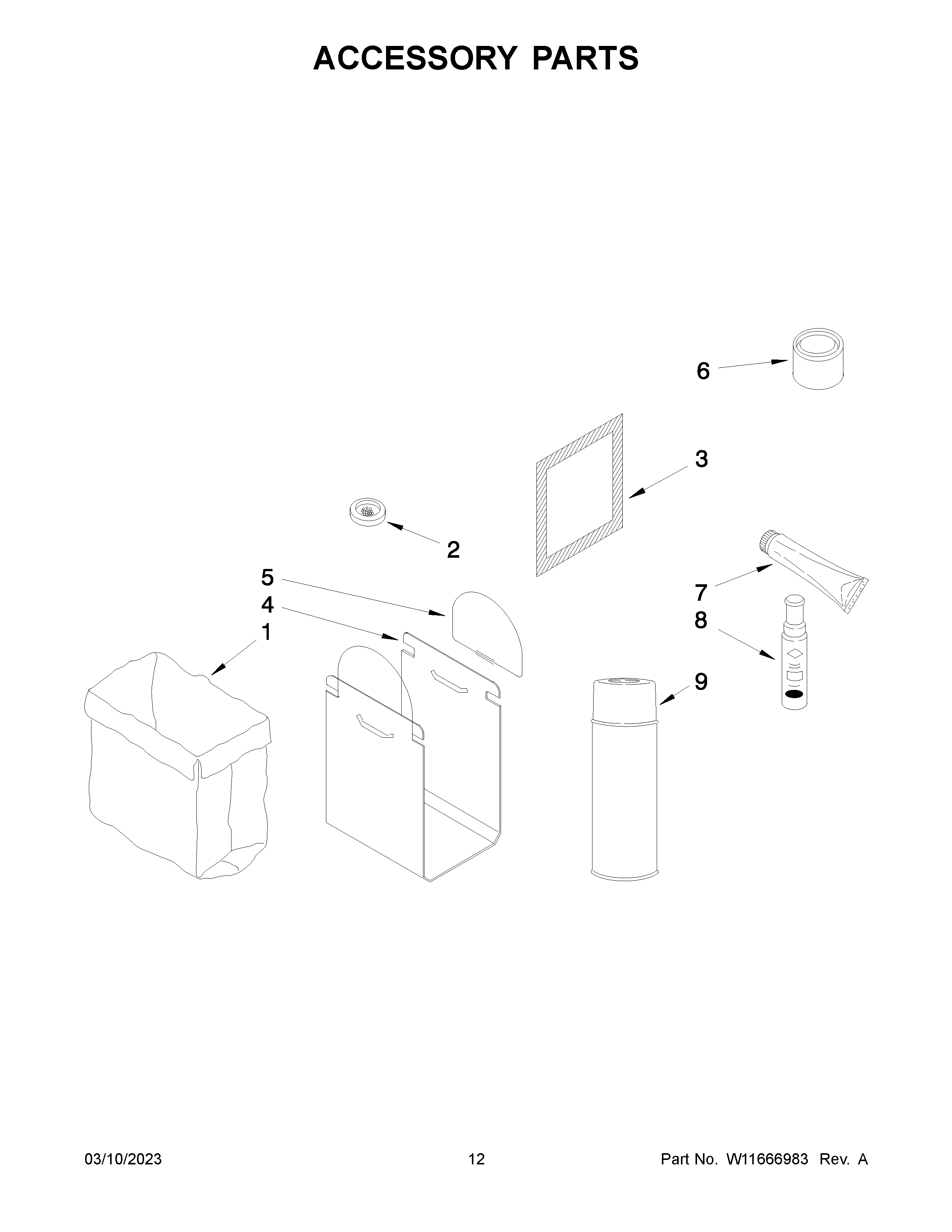 ACCESSORY PARTS

6

3

2

5

4

1

7

8

9

03/10/2023

12

Part No. W11666983 Rev. A