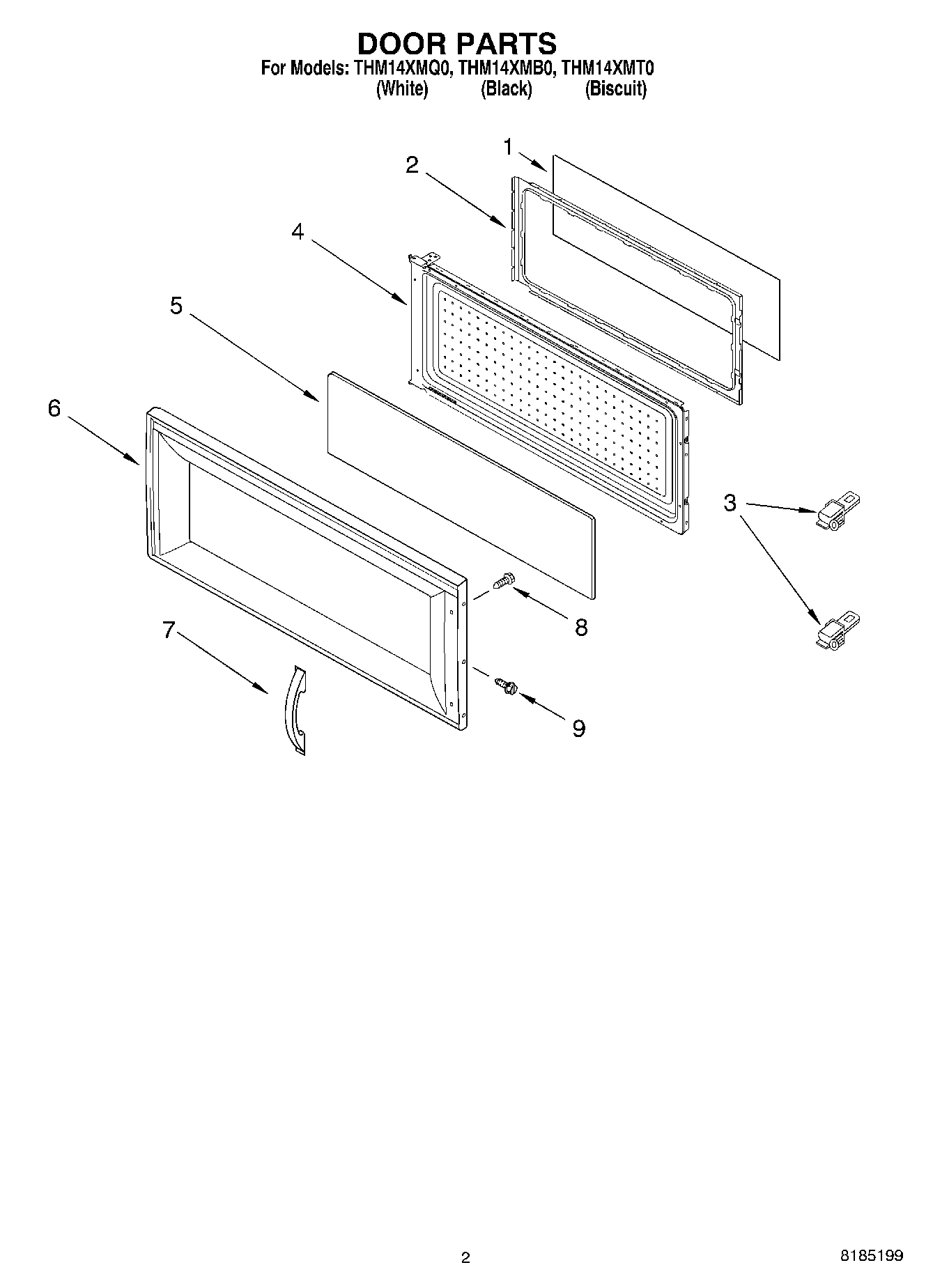 DOOR PARTS
For Models: THM14XMQ0, THM14XMB0, THM14XMT0
(White) (Black) (Biscuit)

1
2
4
5
6
3
8
7
9

2

8185199