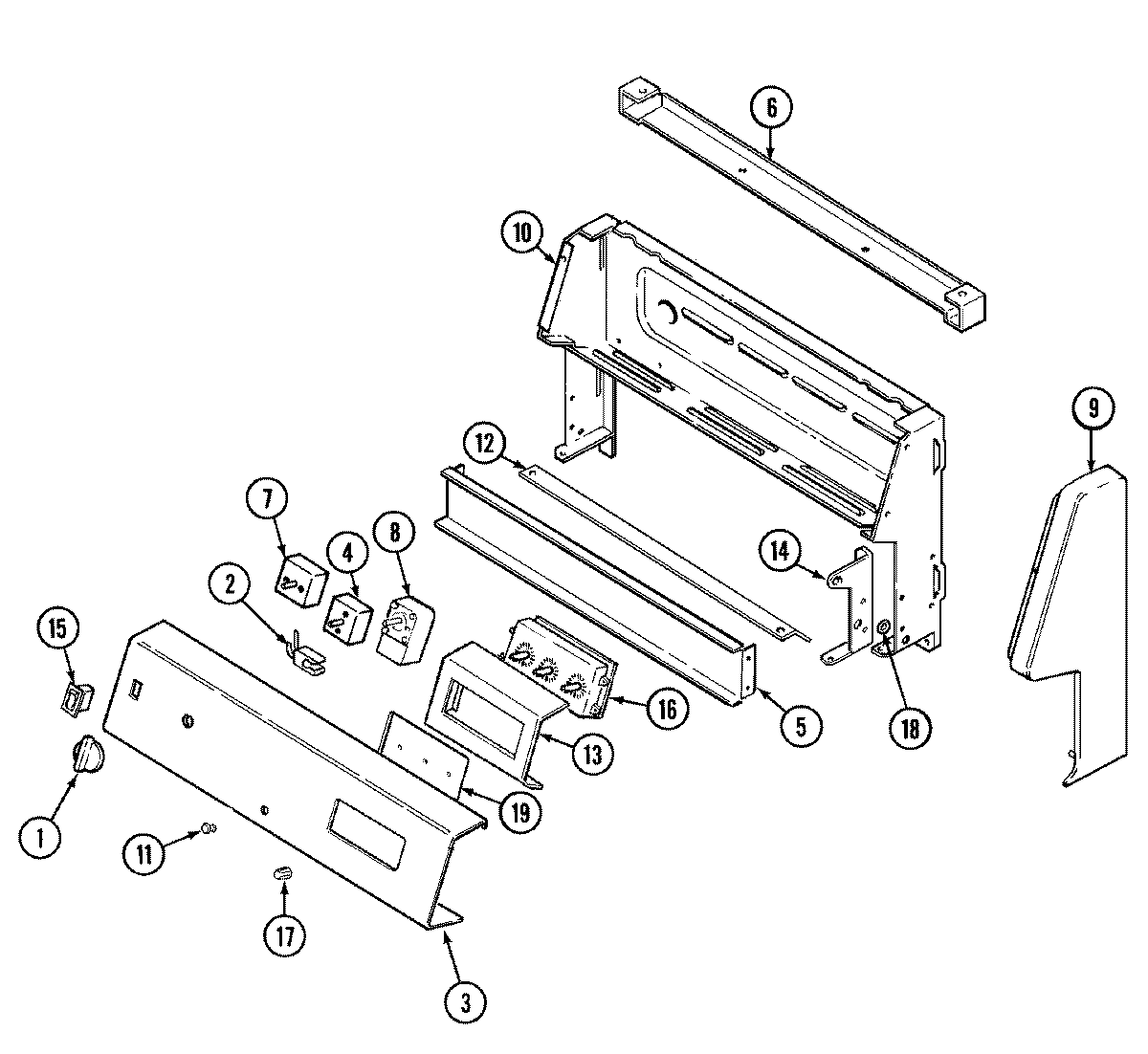 6
10
9
12
7
4
8
14
2
15
16
5
18
13
19
1
11
17
3