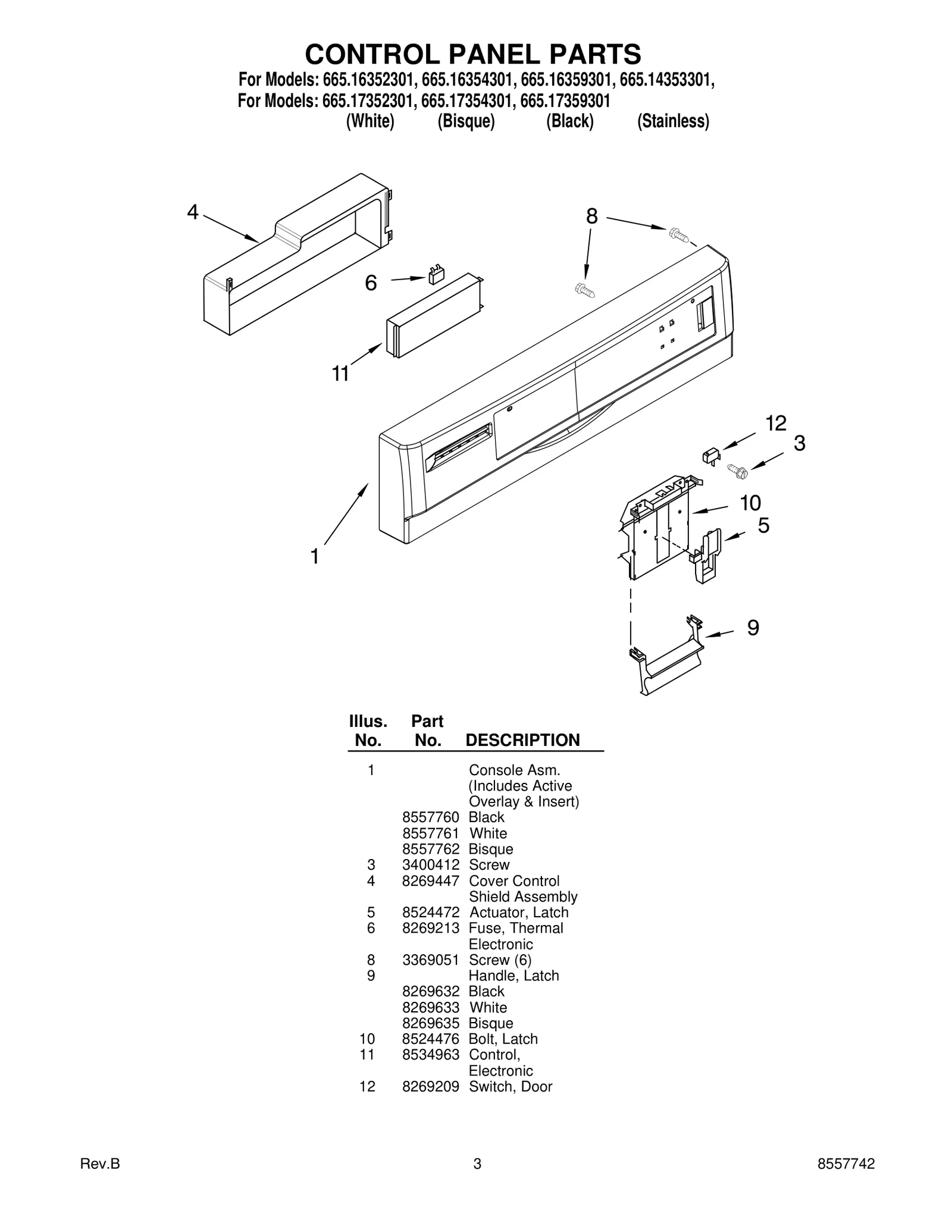 CONTROL PANEL PARTS
For Models: 665.16352301, 665.16354301, 665.16359301, 665.14353301,
For Models: 665.17352301, 665.17354301, 665.17359301
(White) (Bisque) (Black) (Stainless)

4
8
6
11
12
3
10
5
1
9

| Illus. No. | Part No. | DESCRIPTION |
|---|---|---|
| 1 | | Console Asm. (Includes Active Overlay & Insert) |
| | 8557760 | Black |
| | 8557761 | White |
| | 8557762 | Bisque |
| 3 | 3400412 | Screw |
| 4 | 8269447 | Cover Control Shield Assembly |
| 5 | 8524472 | Actuator, Latch |
| 6 | 8269213 | Fuse, Thermal Electronic |
| 8 | 3369051 | Screw (6) |
| 9 | | Handle, Latch |
| | 8269632 | Black |
| | 8269633 | White |
| | 8269635 | Bisque |
| 10 | 8524476 | Bolt, Latch |
| 11 | 8534963 | Control, Electronic |
| 12 | 8269209 | Switch, Door |

Rev.B 3 8557742