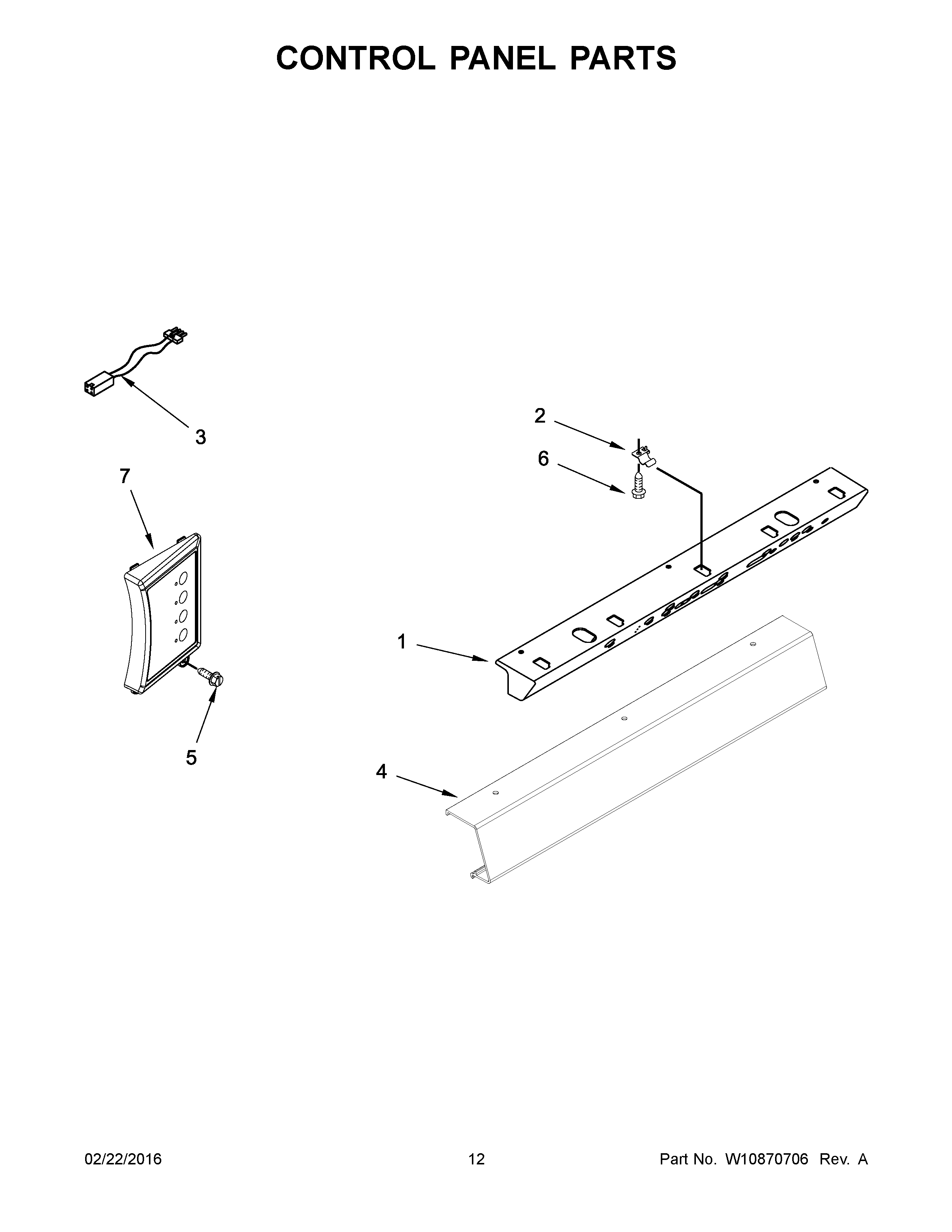 CONTROL PANEL PARTS

3

2

6

7

1

5

4

02/22/2016

12

Part No. W10870706 Rev. A