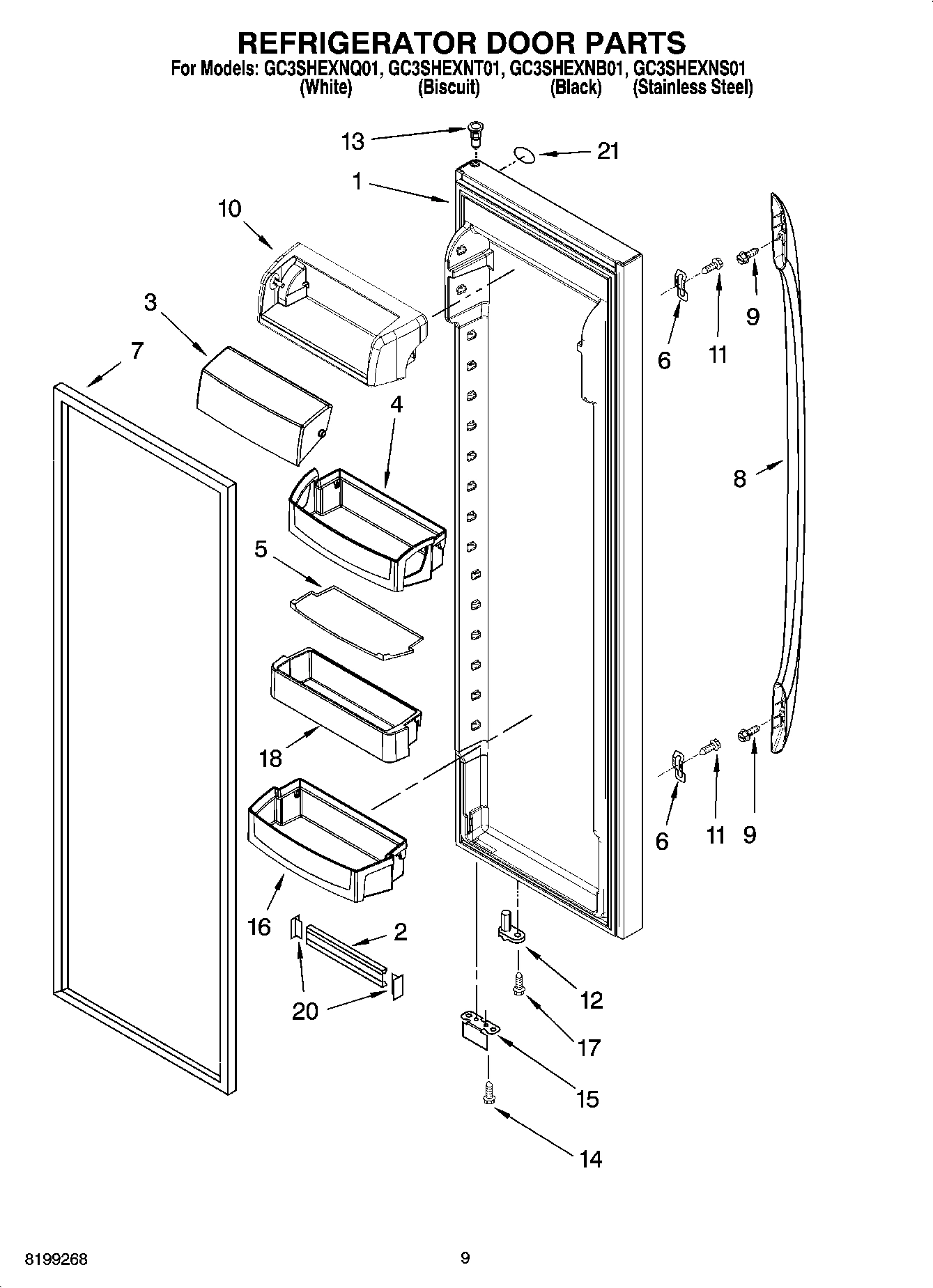 REFRIGERATOR DOOR PARTS

For Models: GC3SHEXNQ01, GC3SHEXNT01, GC3SHEXNB01, GC3SHEXNS01
(White) (Biscuit) (Black) (Stainless Steel)

13
21
1
10
3
7
4
5
18
16
2
20
6
11
9
8
6
11
9
12
17
15
14

8199268
9