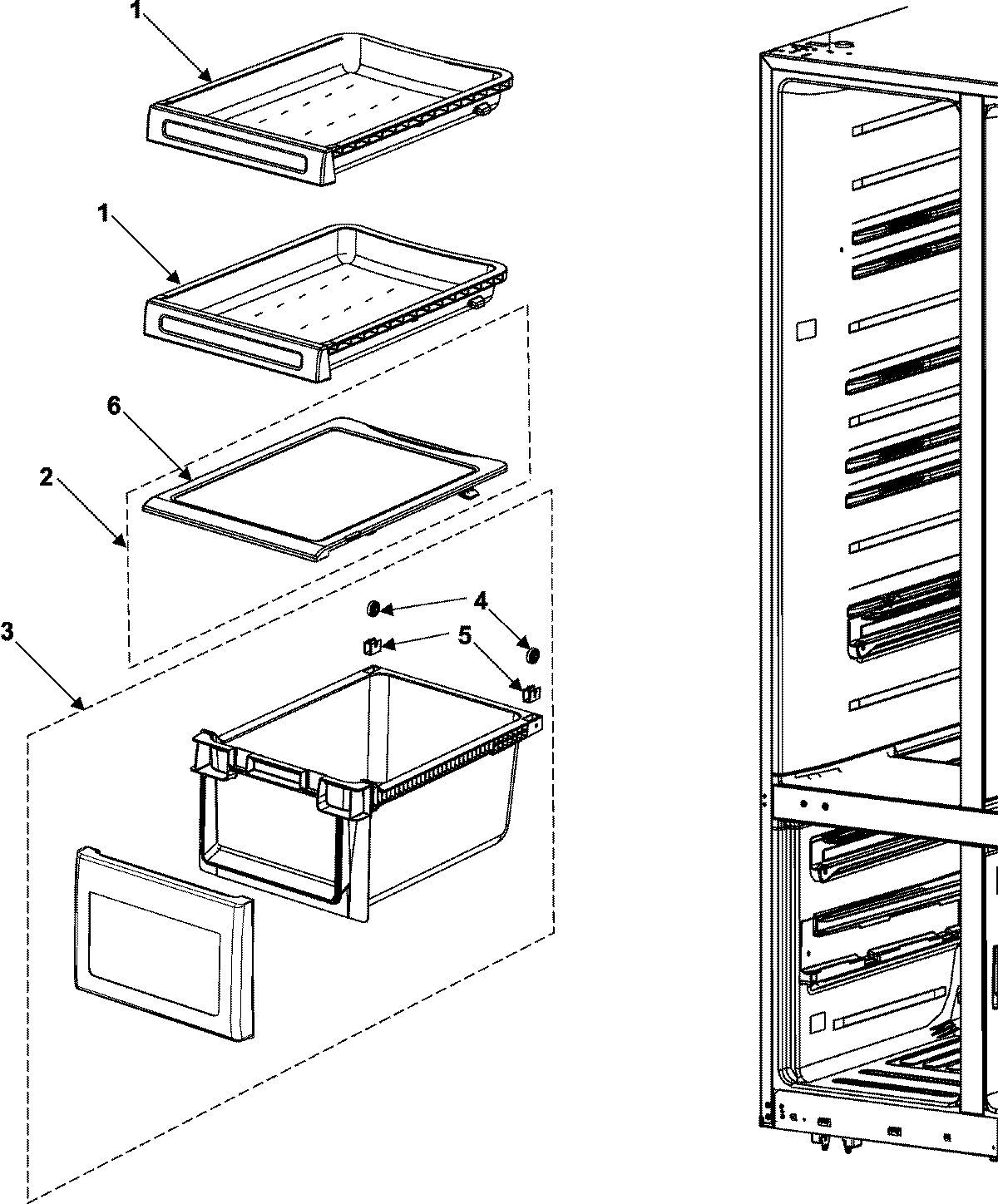 1
1
6
2
3
4
5