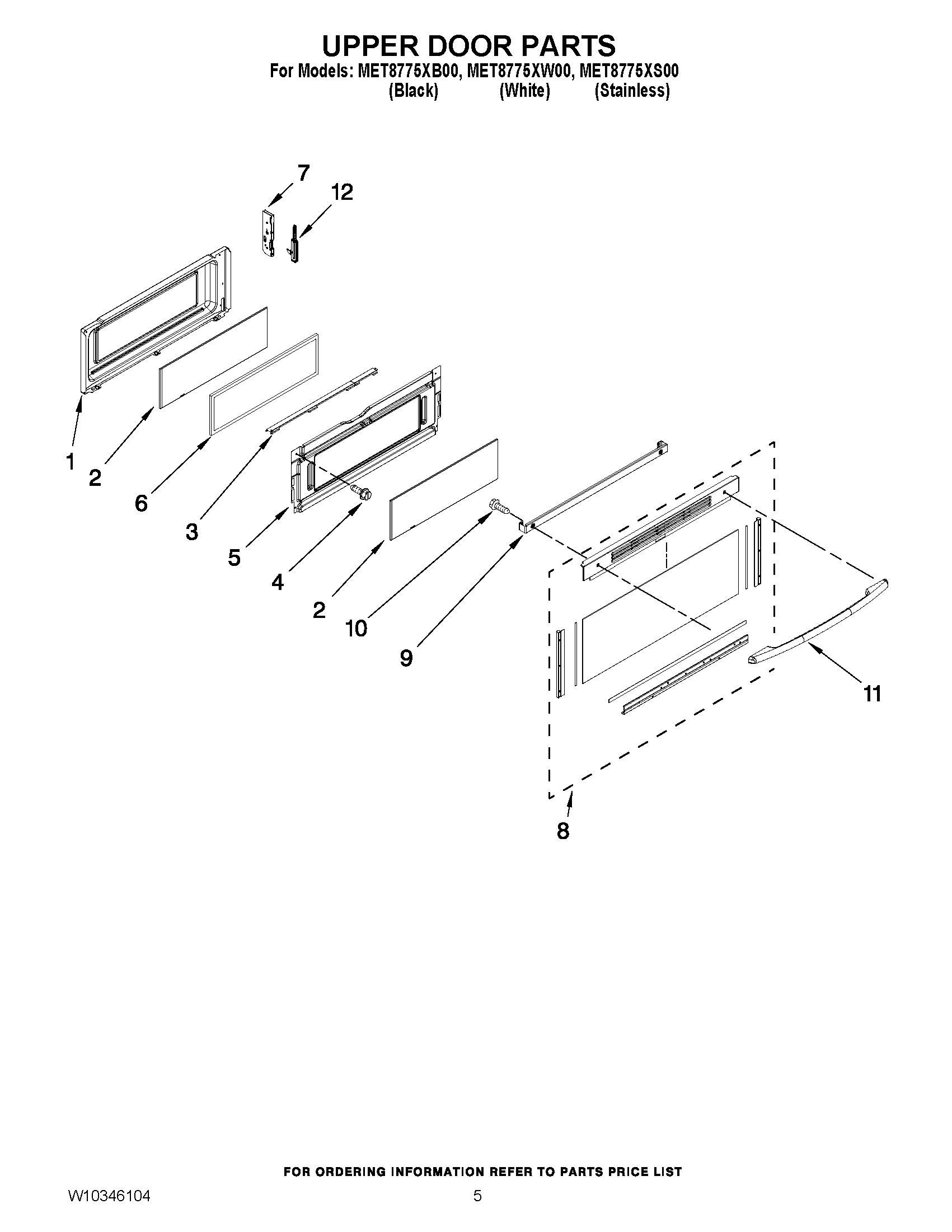 UPPER DOOR PARTS
For Models: MET8775XB00, MET8775XW00, MET8775XS00
(Black) (White) (Stainless)

7
12
1
2
6
3
5
4
2
10
9
11
8

FOR ORDERING INFORMATION REFER TO PARTS PRICE LIST

W10346104
5