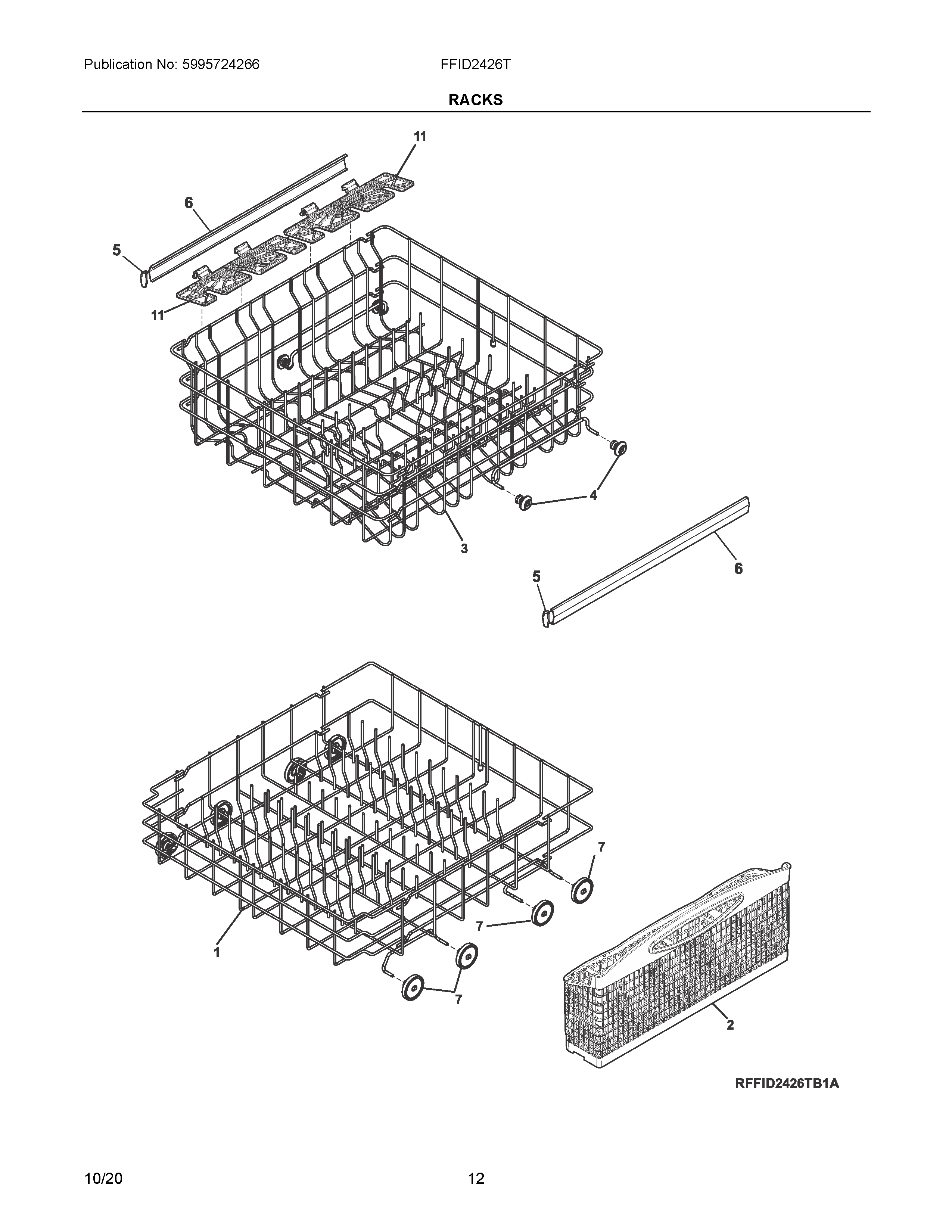 Publication No: 5995724266

FFID2426T

RACKS

11

6

5

11

4

3

5

6

7

7

1

7

2

RFFID2426TB1A

10/20

12