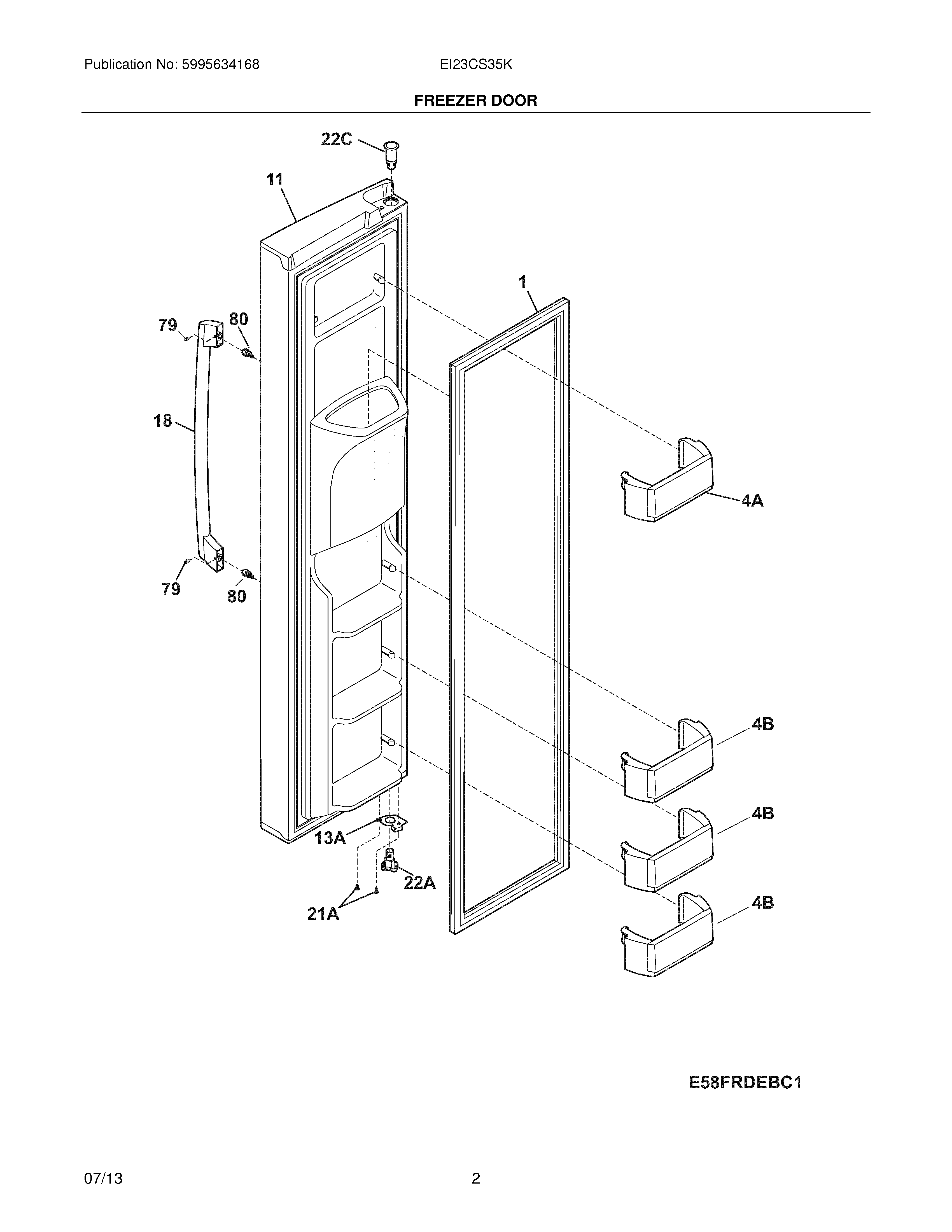 Publication No: 5995634168
EI23CS35K

FREEZER DOOR

22C
11
1
79
80
18
4A
79
80
4B
4B
13A
22A
21A
4B

E58FRDEBC1

07/13
2