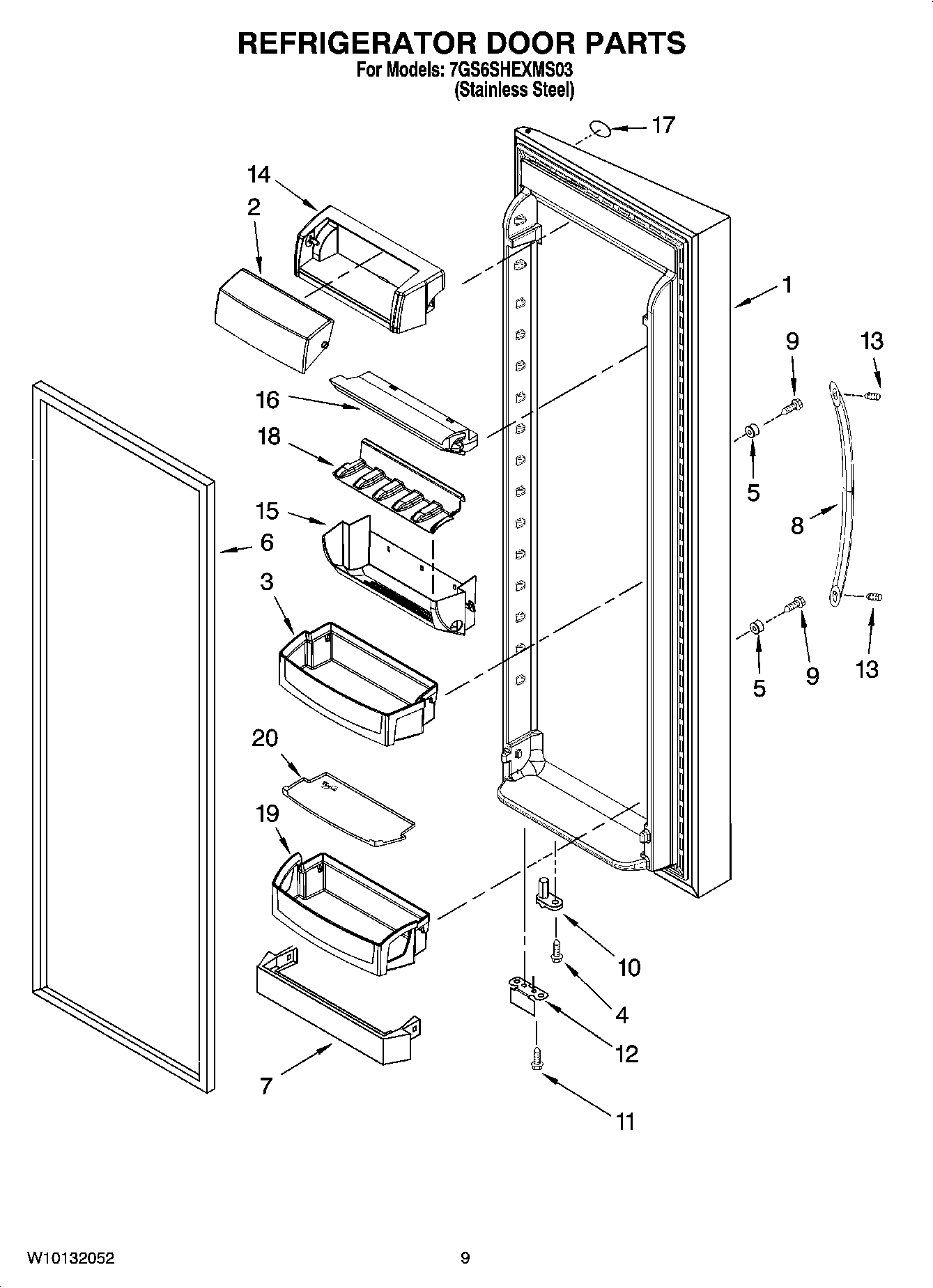 REFRIGERATOR DOOR PARTS
For Models: 7GS6SHEXMS03
(Stainless Steel)

17
14
2
1
9
13
16
18
5
15
8
6
3
5
9
13
20
19
10
4
12
7
11

W10132052
9