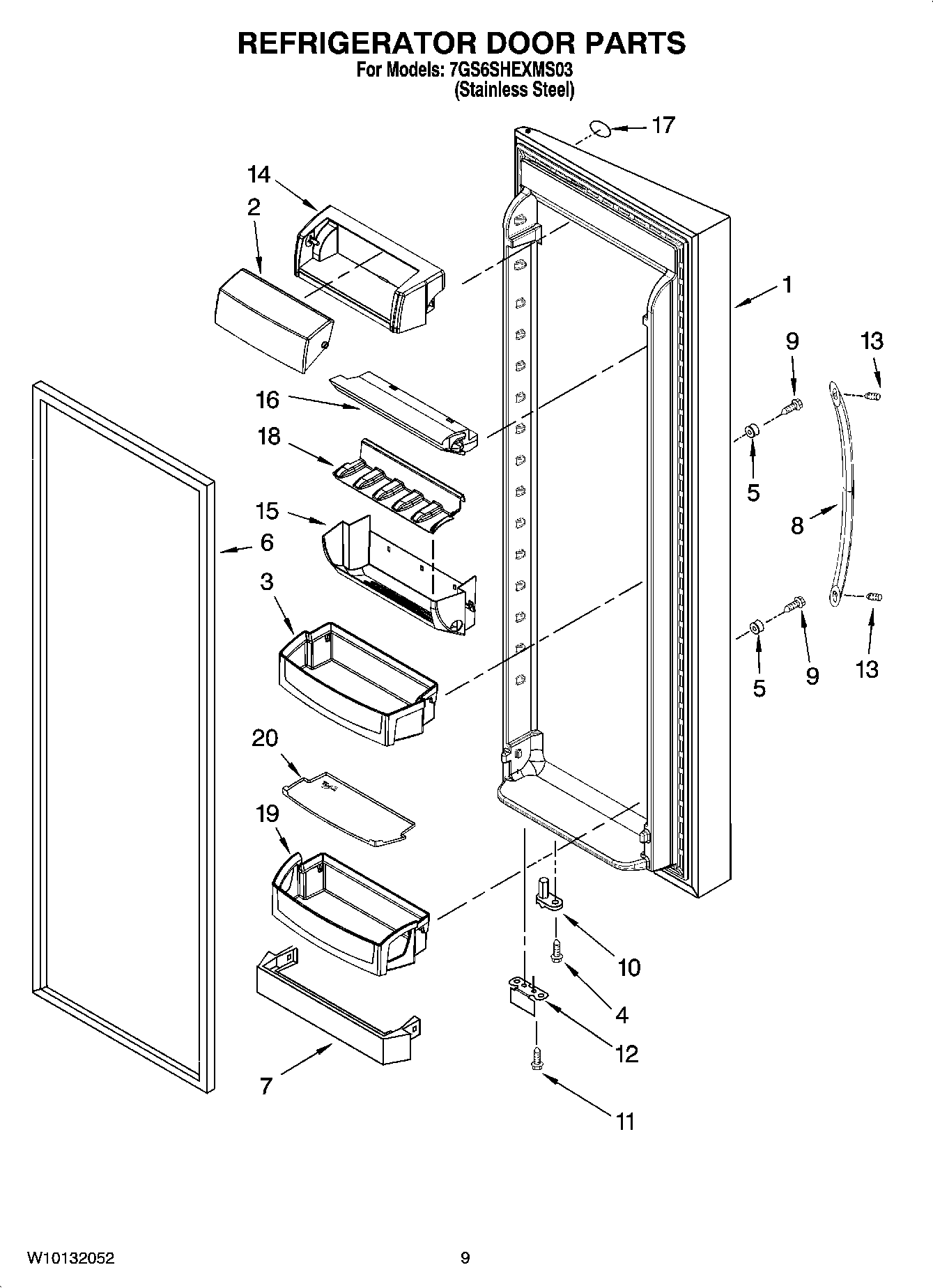 REFRIGERATOR DOOR PARTS
For Models: 7GS6SHEXMS03
(Stainless Steel)

17
14
2
1
9
13
16
18
5
15
8
6
3
5
9
13
20
19
10
4
12
7
11

W10132052
9