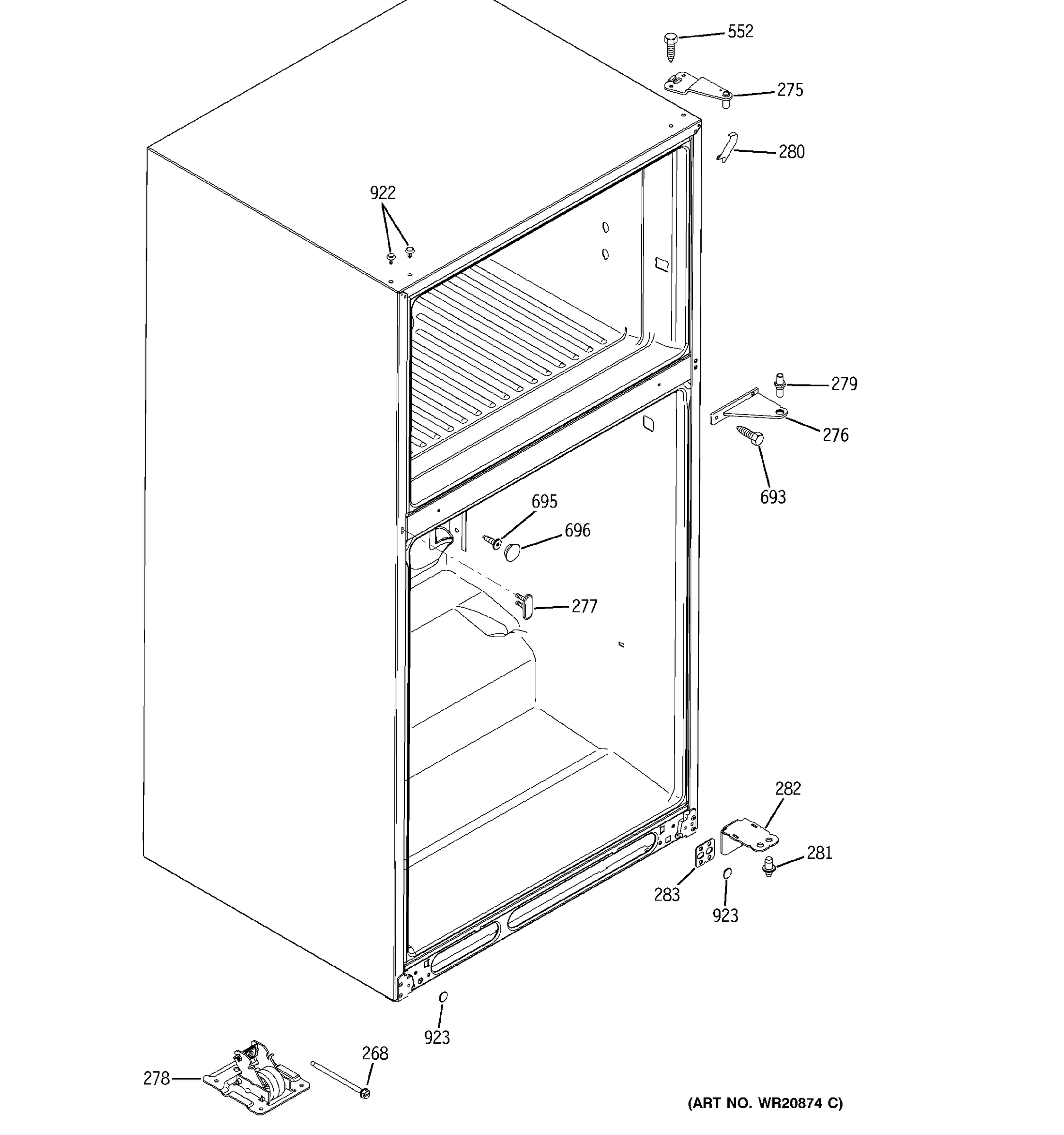 552
275
280
922
279
276
693
695
696
277
282
281
283
923
923
268
278
(ART NO. WR20874 C)