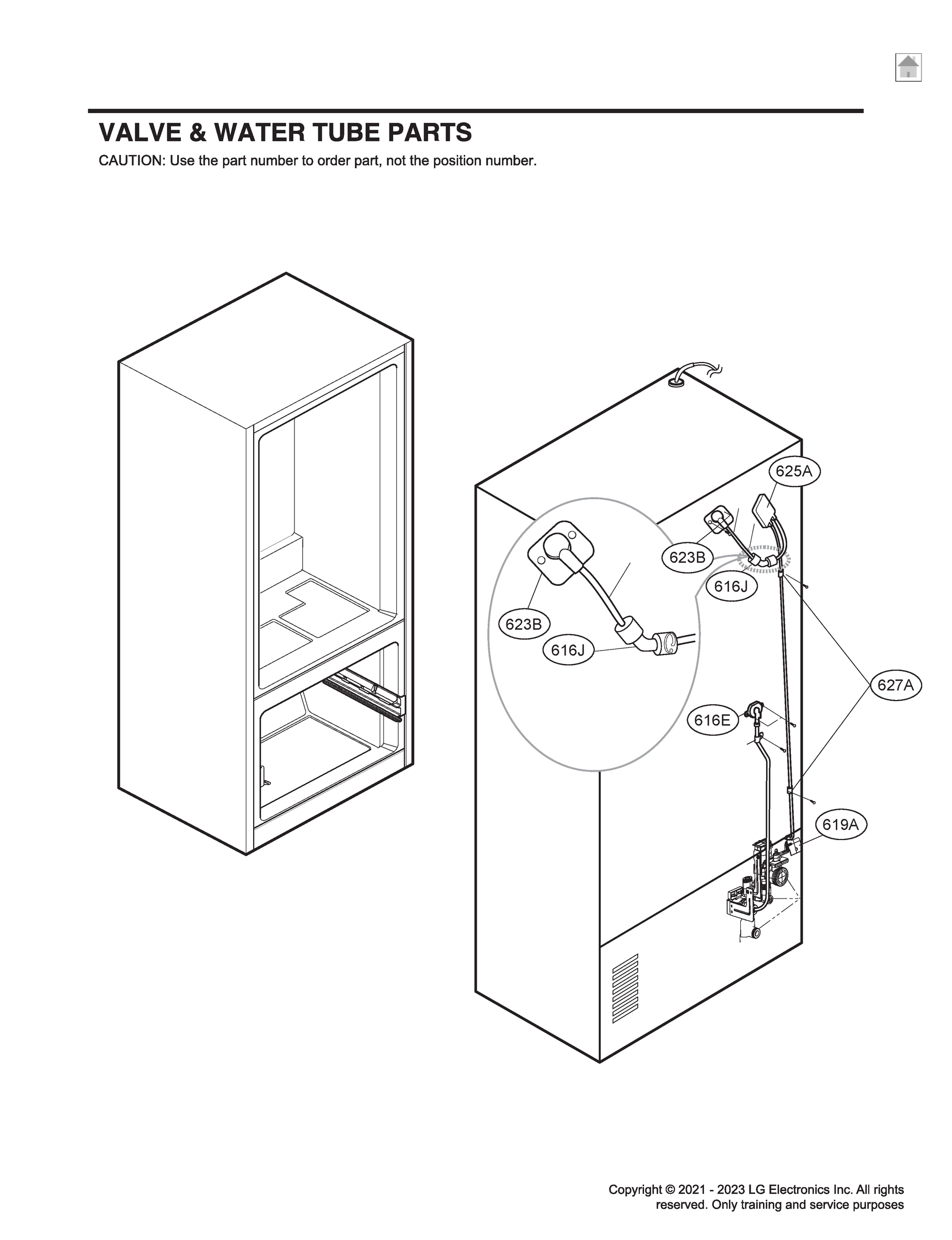 VALVE & WATER TUBE PARTS

CAUTION: Use the part number to order part, not the position number.

625A

623B

616J

623B

616J

627A

616E

619A

Copyright © 2021 - 2023 LG Electronics Inc. All rights reserved. Only training and service purposes