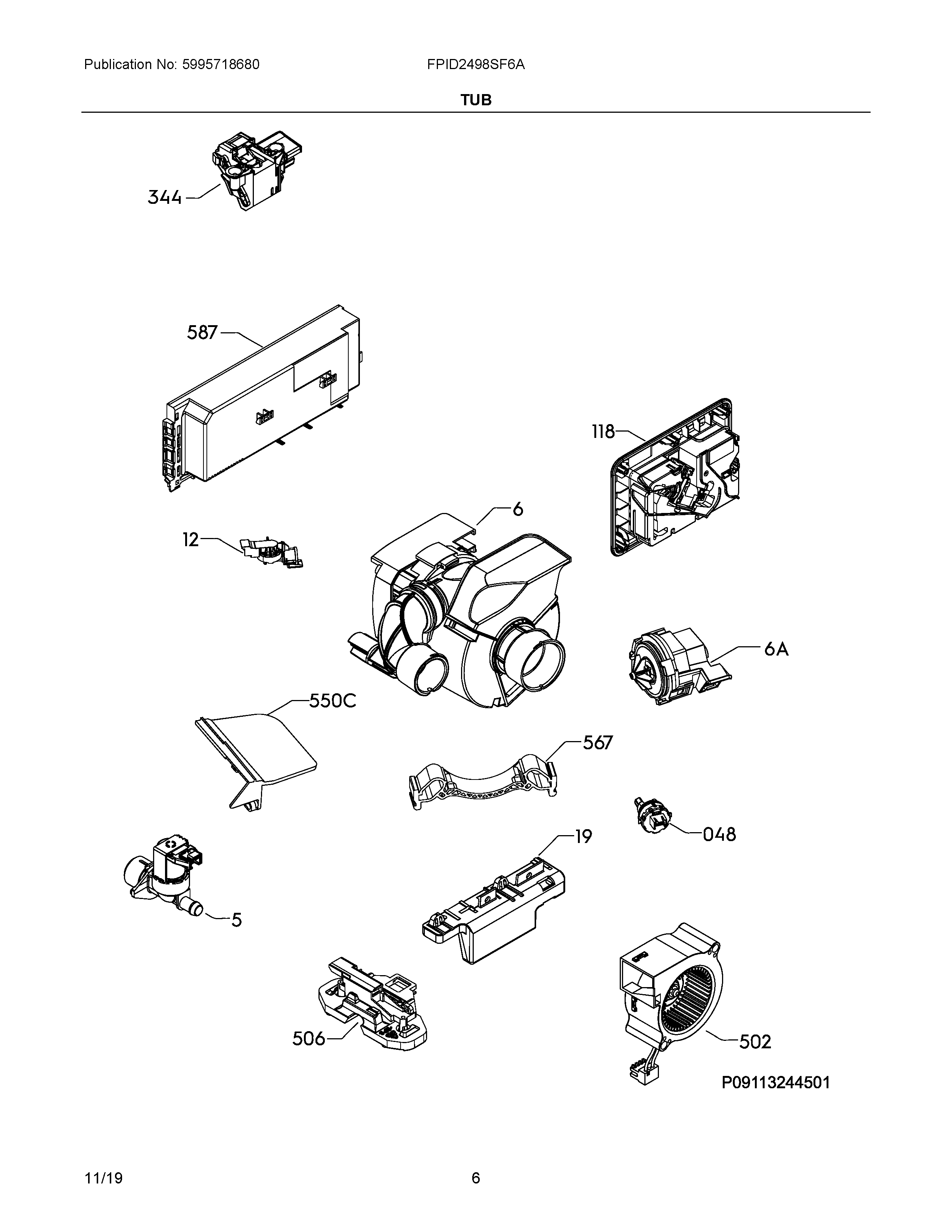 Publication No: 5995718680

FPID2498SF6A

TUB

344

587

118

6

12

6A

550C

567

048

19

5

506

502

P09113244501

11/19

6