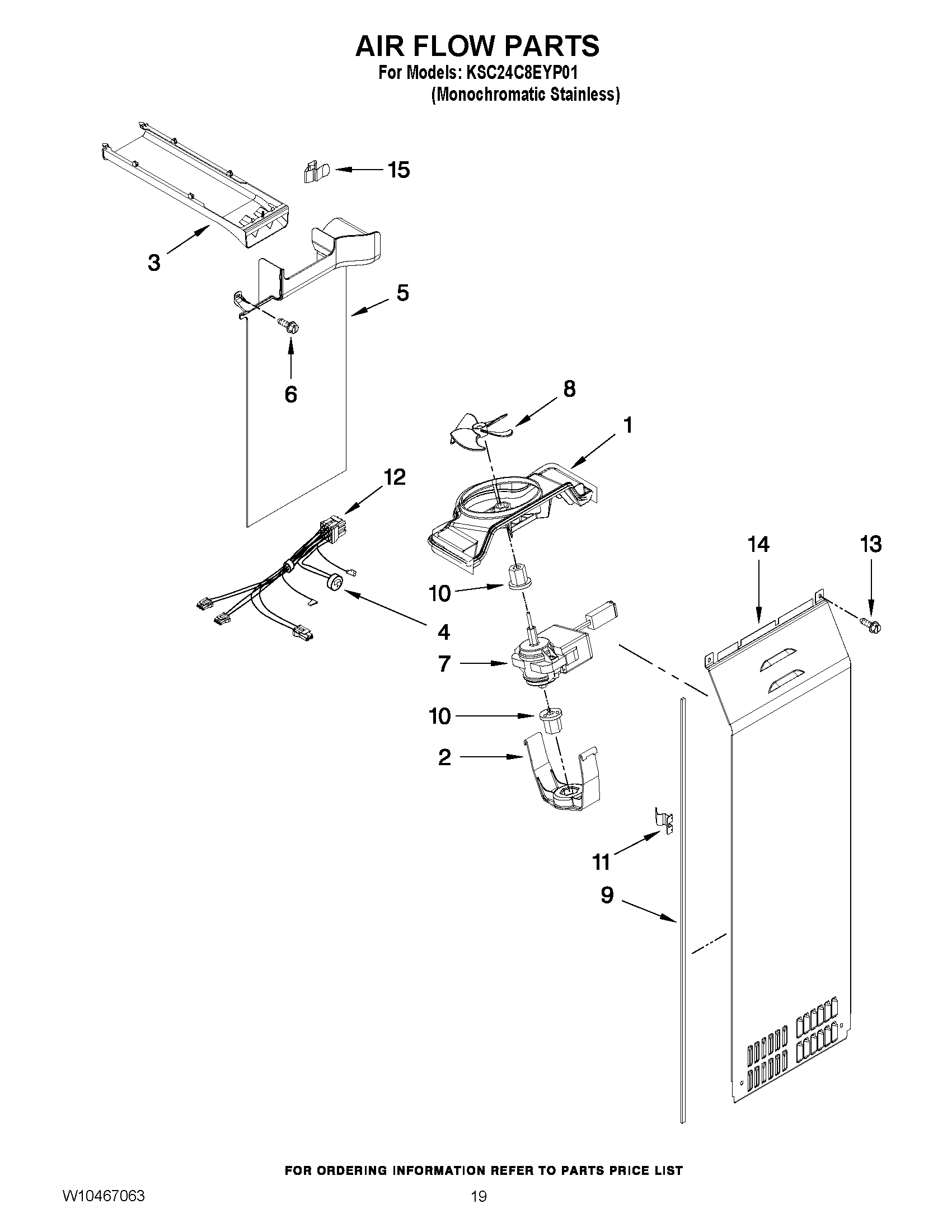 AIR FLOW PARTS
For Models: KSC24C8EYP01
(Monochromatic Stainless)

15
3
5
6
8
1
12
14
13
10
4
7
10
2
11
9

FOR ORDERING INFORMATION REFER TO PARTS PRICE LIST

W10467063

19