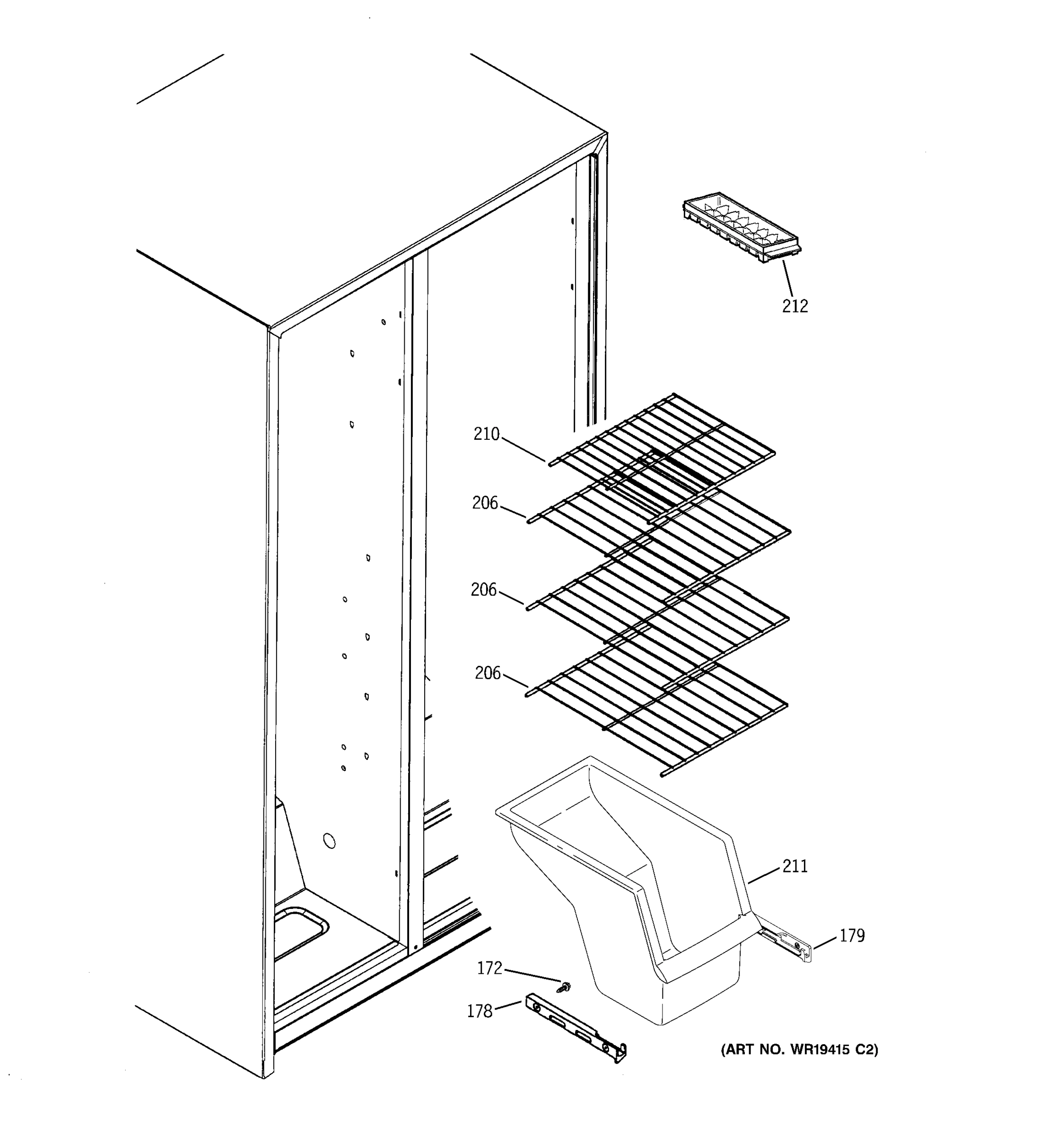 212

210

206

206

206

211

179

172

178

(ART NO. WR19415 C2)