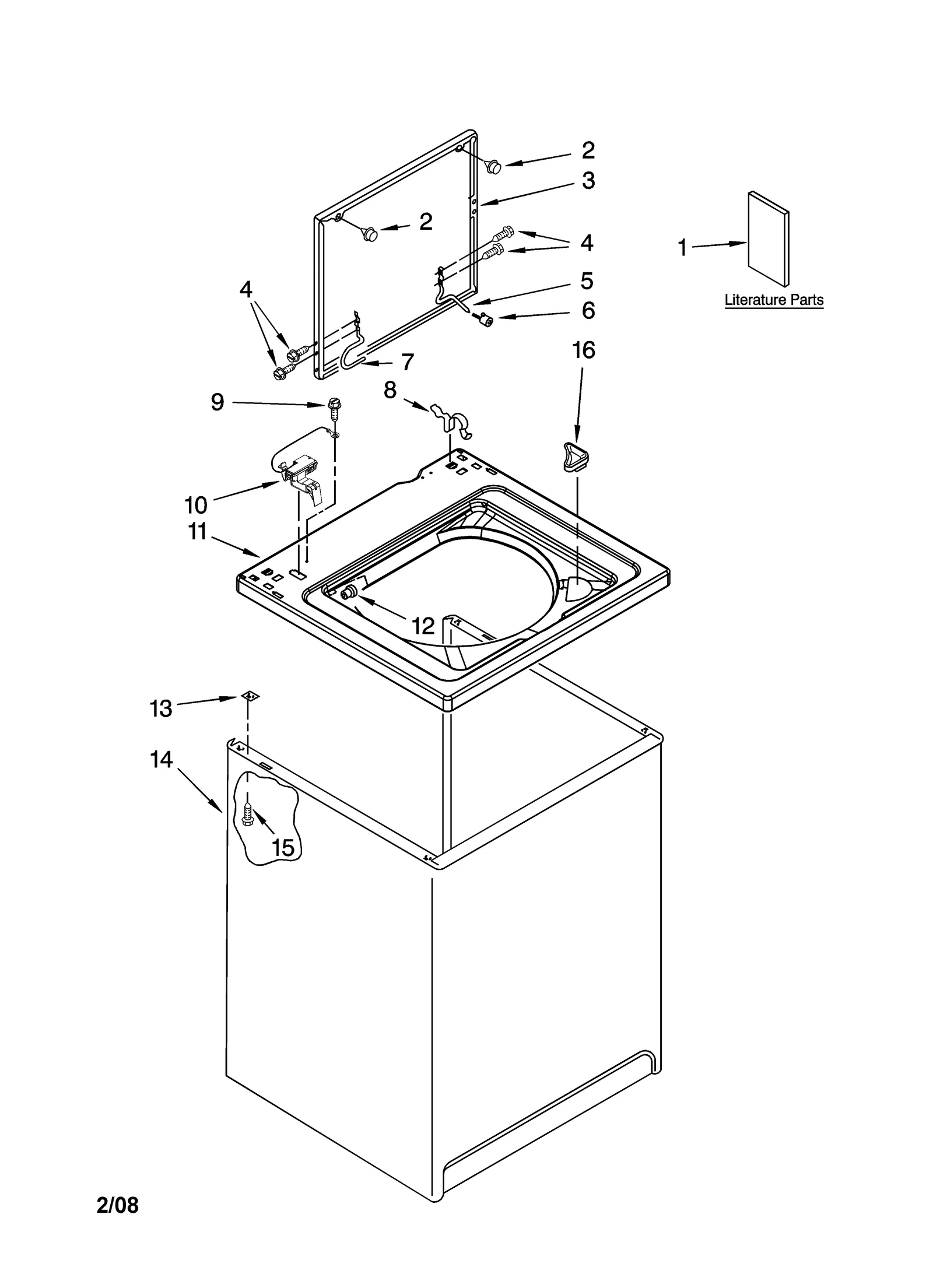 2
3
2
4
1
Literature Parts
4
5
6
7
16
9
8
10
11
12
13
14
15
2/08