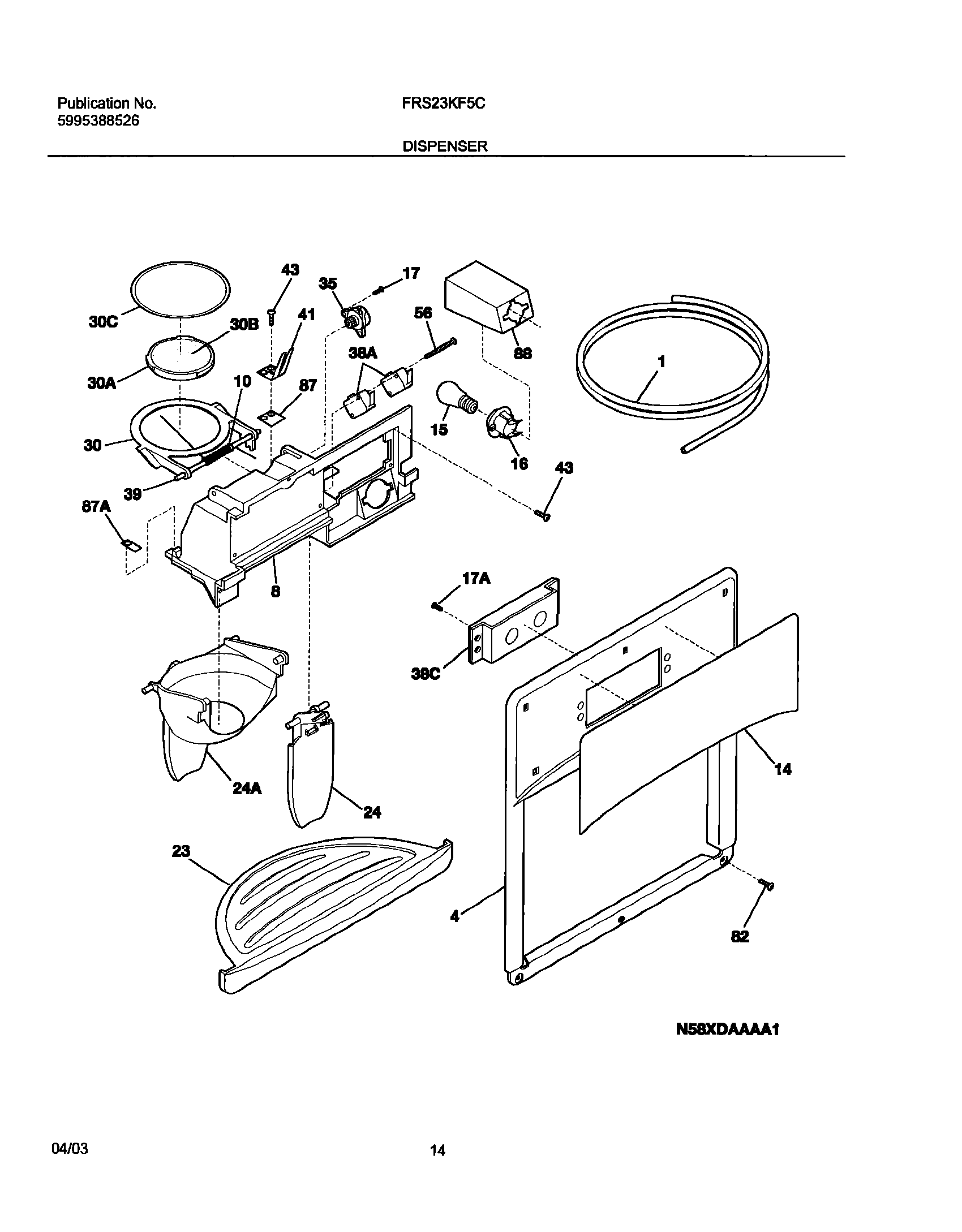 Publication No.
5995388526

FRS23KF5C

DISPENSER

43
35
17
30C
30B
41
56
88
38A
1
30A
10
87
15
30
16
43
39
87A
8
17A
38C
14
24A
24
23
4
82

N58XDAAAA1

04/03

14