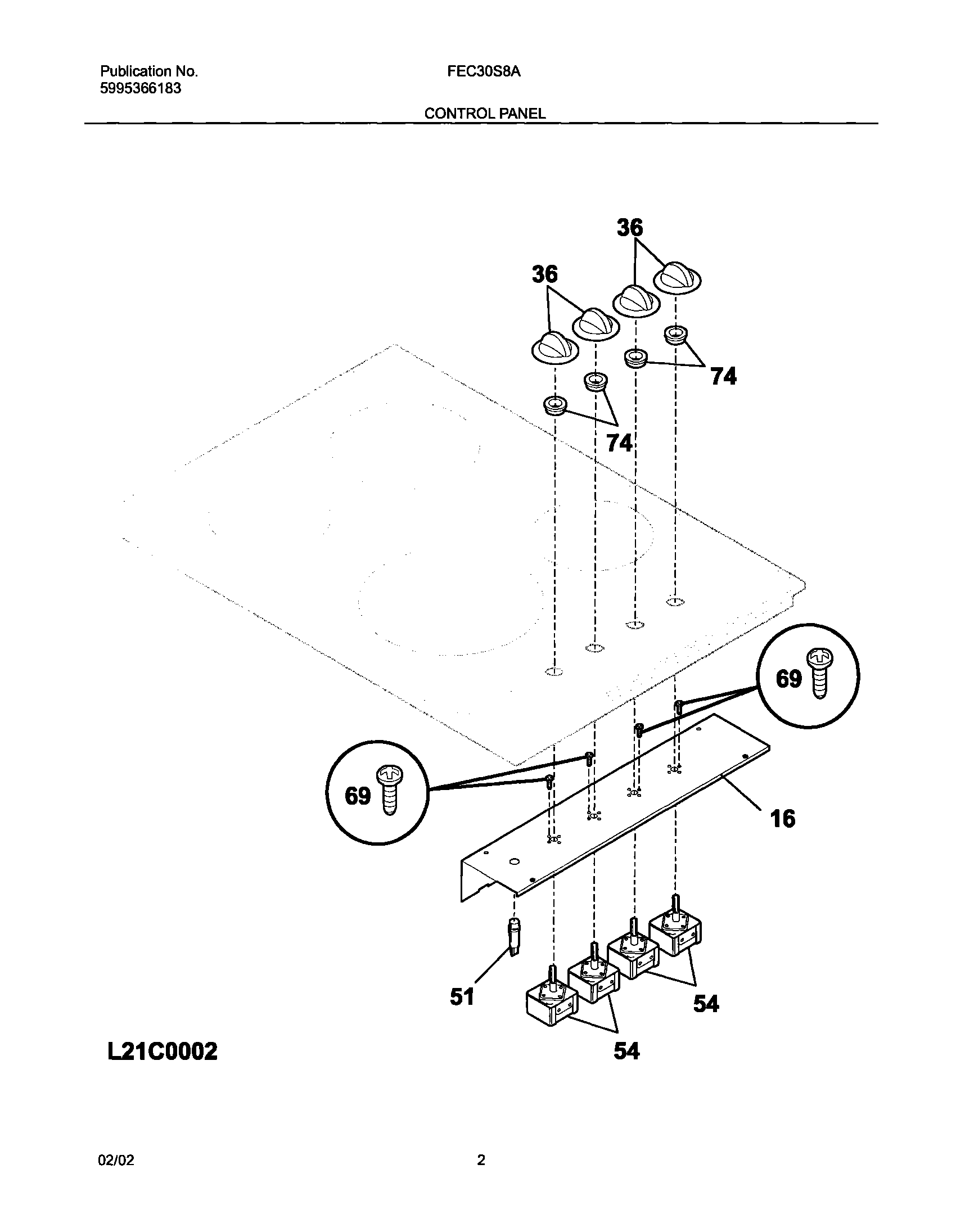 Publication No.
5995366183

FEC30S8A

CONTROL PANEL

36

36

74

74

69

69

16

51

54

54

L21C0002

02/02

2