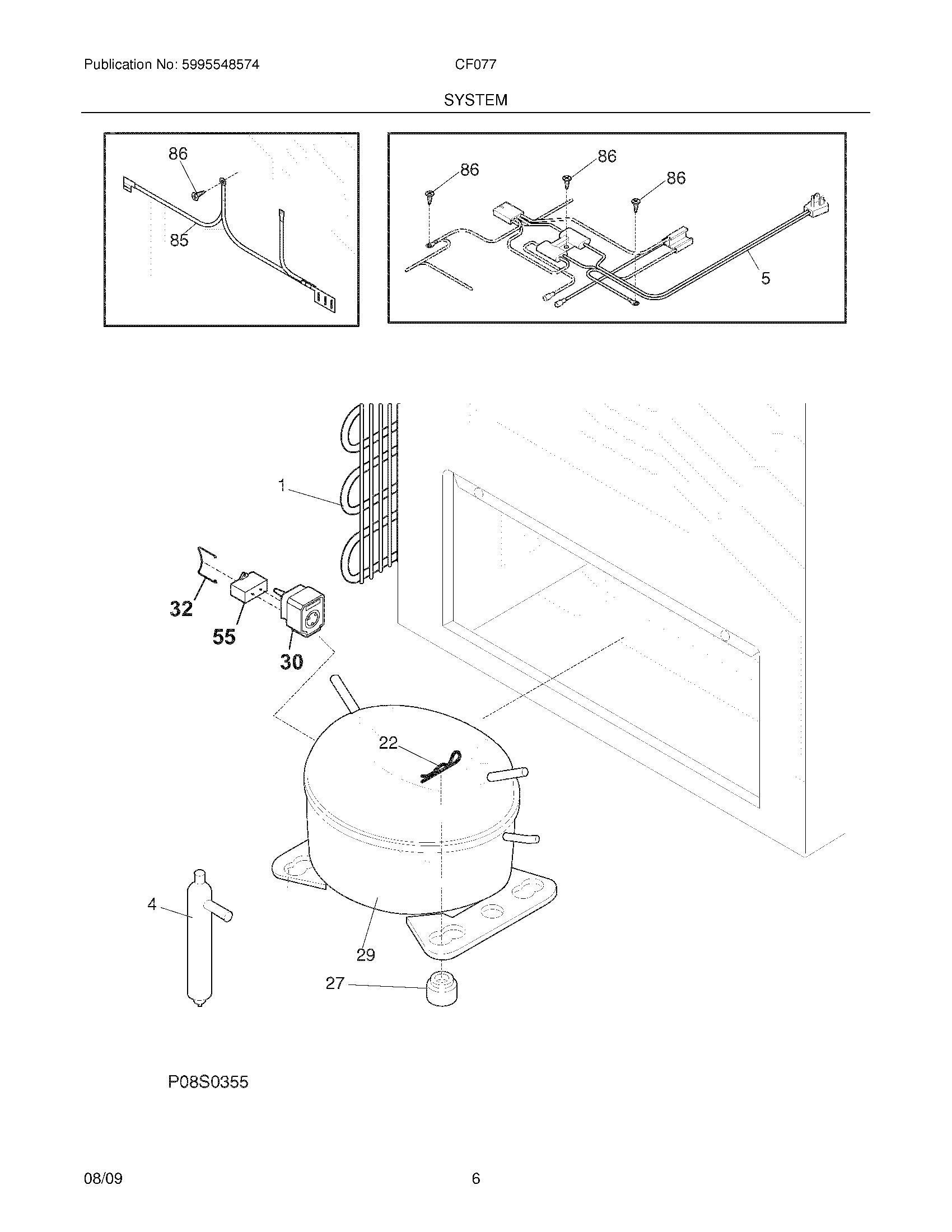 Publication No: 5995548574

CF077

SYSTEM

86

85

86

86

86

5

1

32

55

30

22

4

29

27

P08S0355

08/09

6