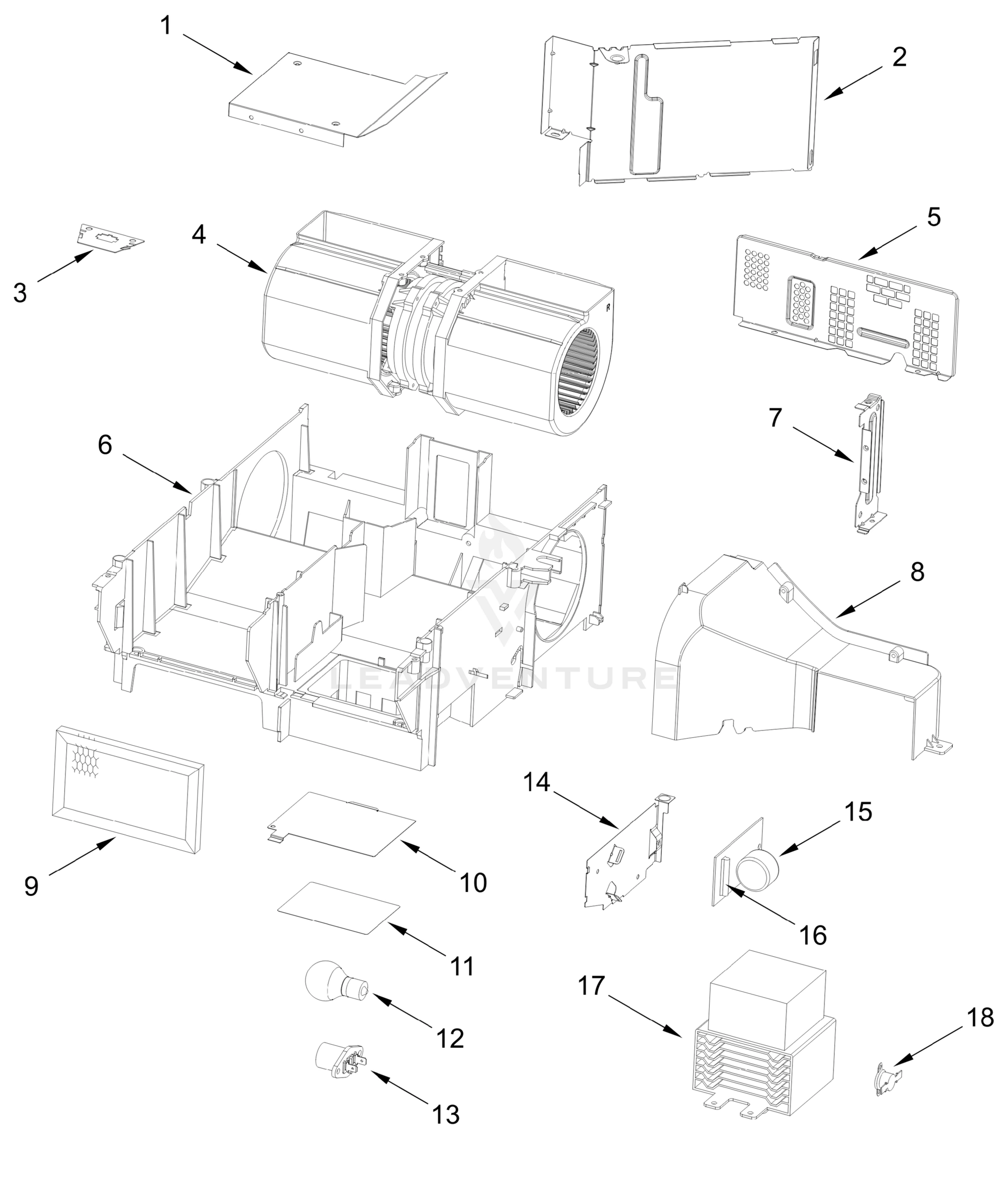 1

2

3

4

R

5

6

7

8

LEADVENTURE

9

10

11

12

13

14

15

16

17

18