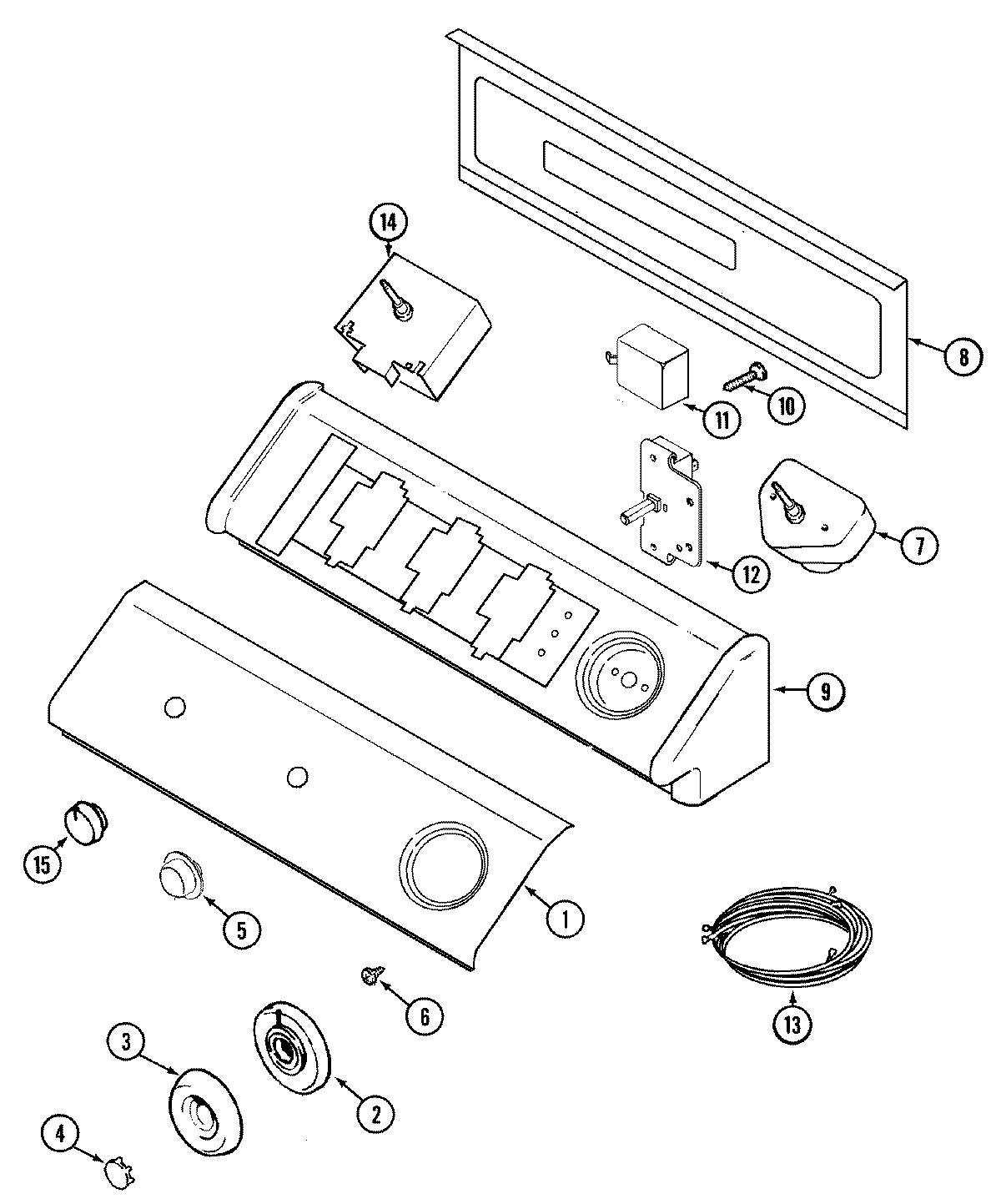 14
8
10
11
12
7
9
15
5
1
6
13
3
2
4