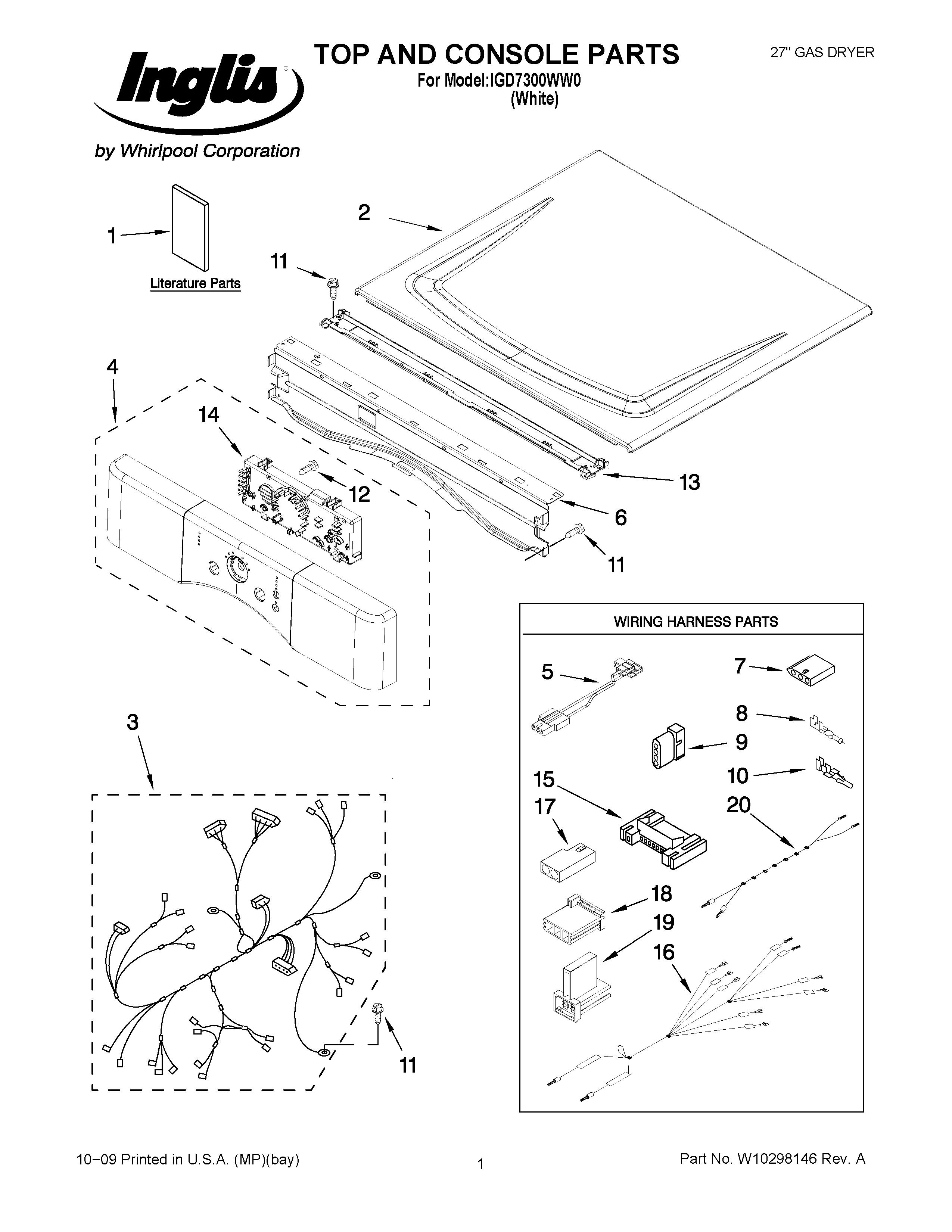 Inglis®
by Whirlpool Corporation

TOP AND CONSOLE PARTS
For Model:IGD7300WW0
(White)

27" GAS DRYER

1
Literature Parts

2

11

4

14

12

13

6

11

3

11

WIRING HARNESS PARTS

5

7

8

9

10

15

17

20

18

19

16

10−09 Printed in U.S.A. (MP)(bay)

1

Part No. W10298146 Rev. A