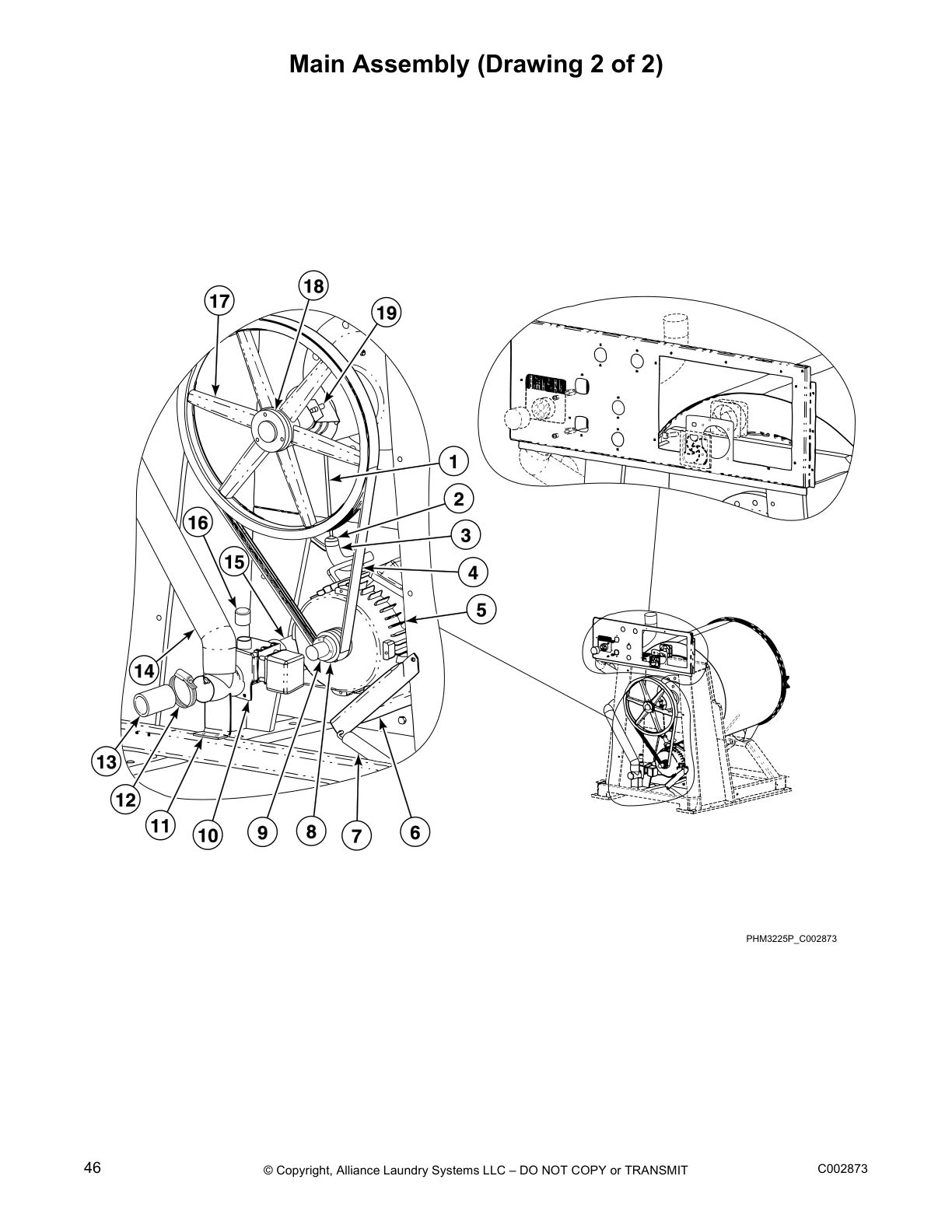 Main Assembly (Drawing 2 of 2)

17
18
19
1
2
3
4
5
16
15
14
13
12
11
10
9
8
7
6

PHM3225P_C002873

46
© Copyright, Alliance Laundry Systems LLC – DO NOT COPY or TRANSMIT
C002873