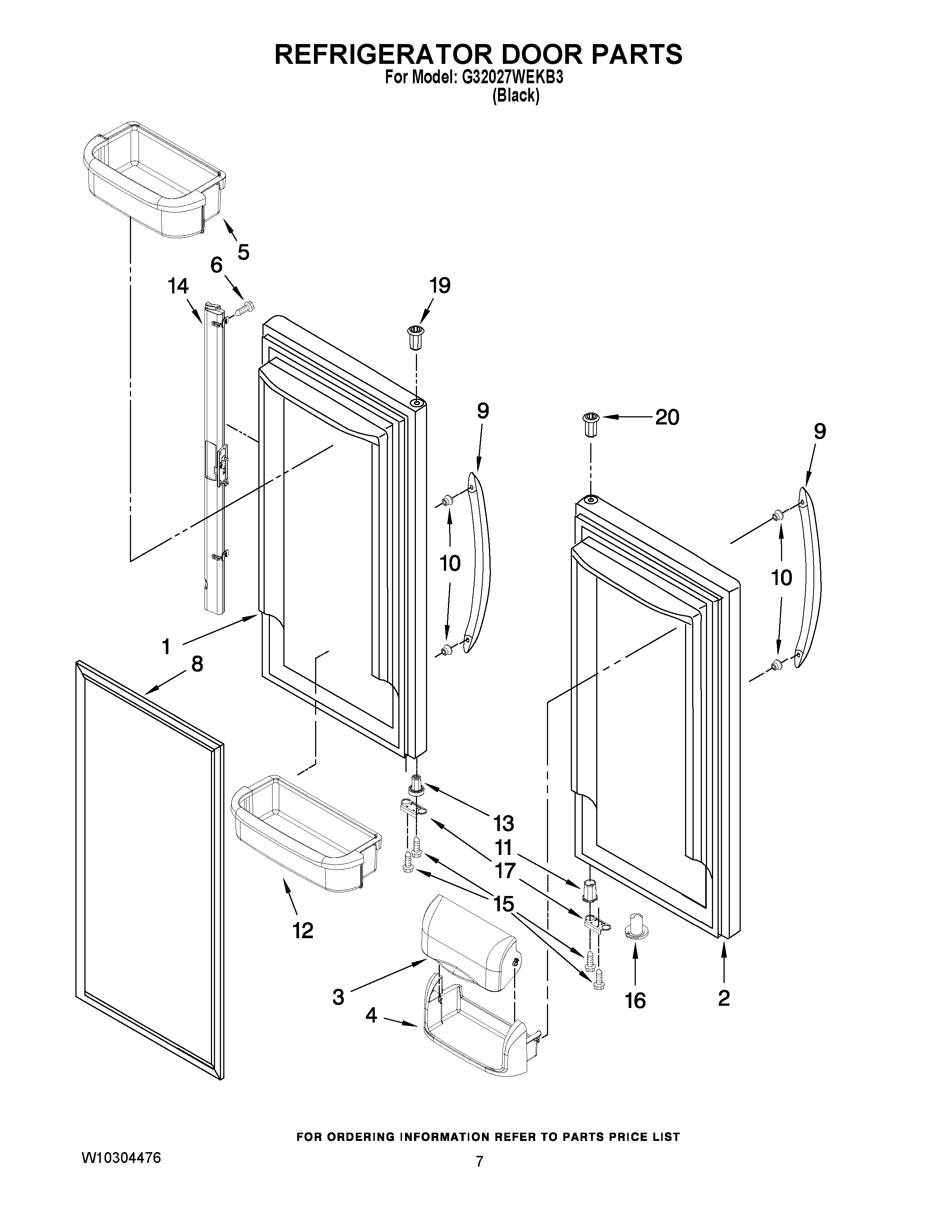 REFRIGERATOR DOOR PARTS
For Model: G32027WEKB3
(Black)

5
6
14
19
9
20
9
10
10
1
8
13
11
17
15
12
3
4
16
2

FOR ORDERING INFORMATION REFER TO PARTS PRICE LIST

W10304476

7