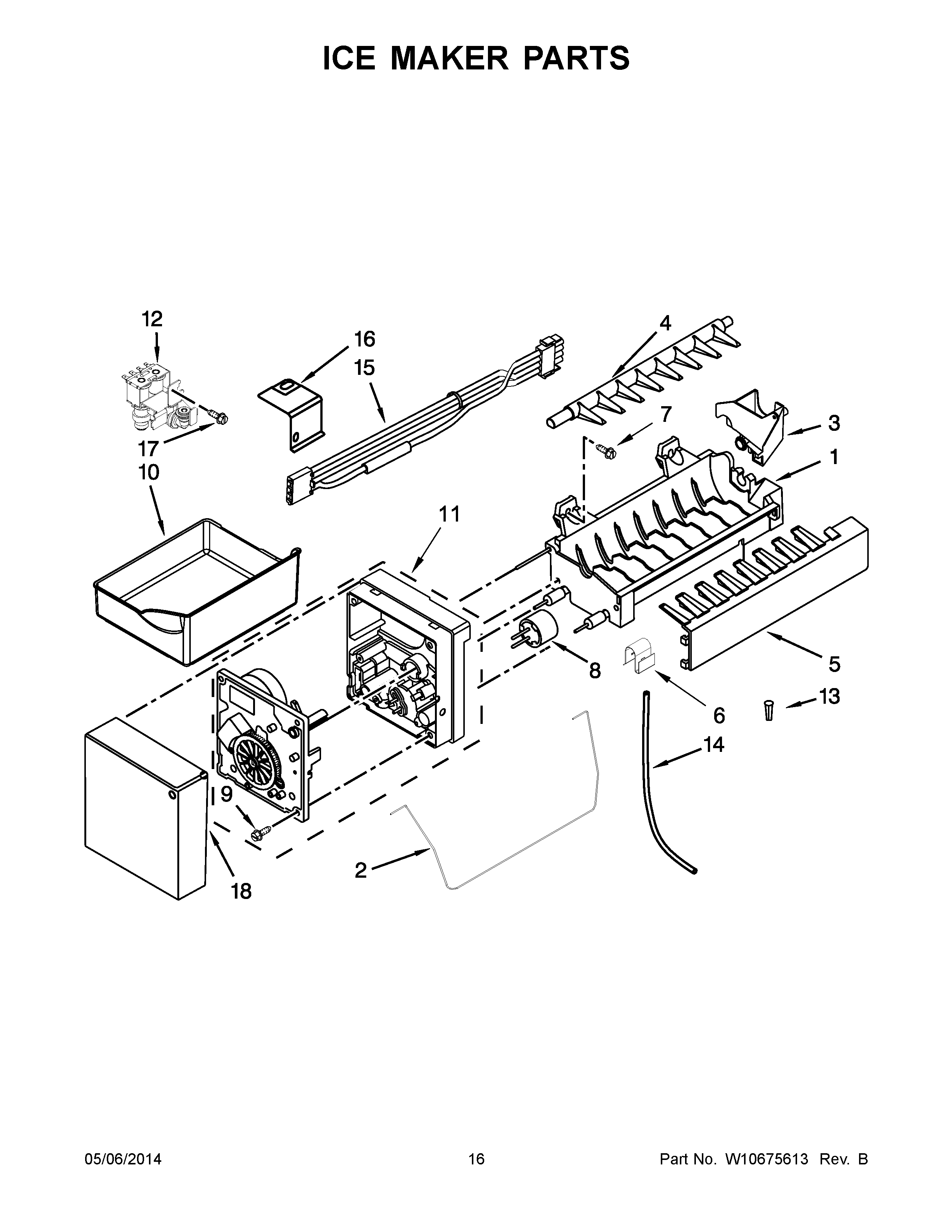 ICE MAKER PARTS

12
16
15
4
7
3
1
17
10
11
8
5
6
13
14
9
2
18

05/06/2014
16
Part No. W10675613 Rev. B