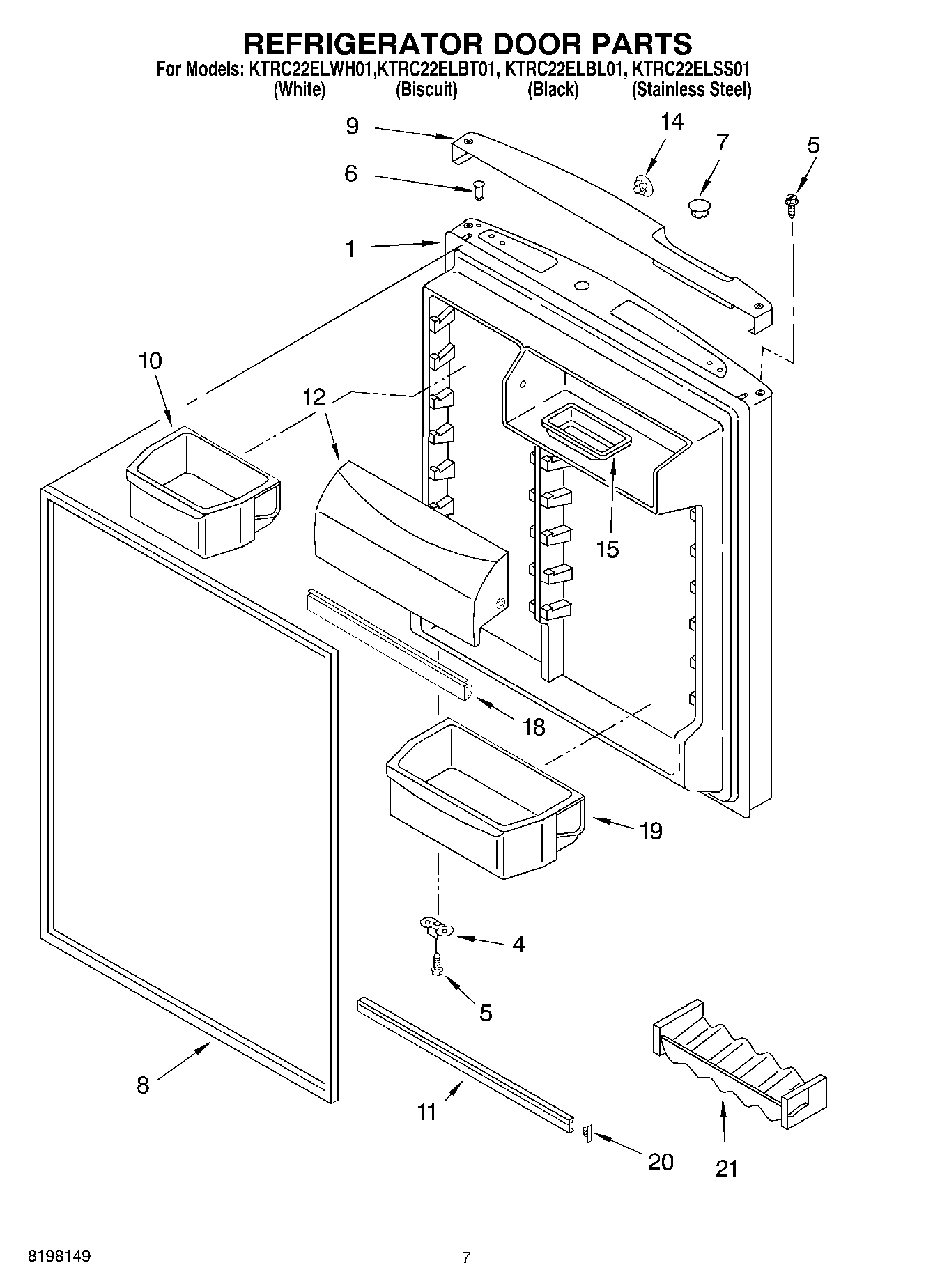 REFRIGERATOR DOOR PARTS
For Models: KTRC22ELWH01,KTRC22ELBT01, KTRC22ELBL01, KTRC22ELSS01
(White) (Biscuit) (Black) (Stainless Steel)

9
14
7
5
6
1
10
12
15
18
19
4
5
8
11
20
21

8198149
7