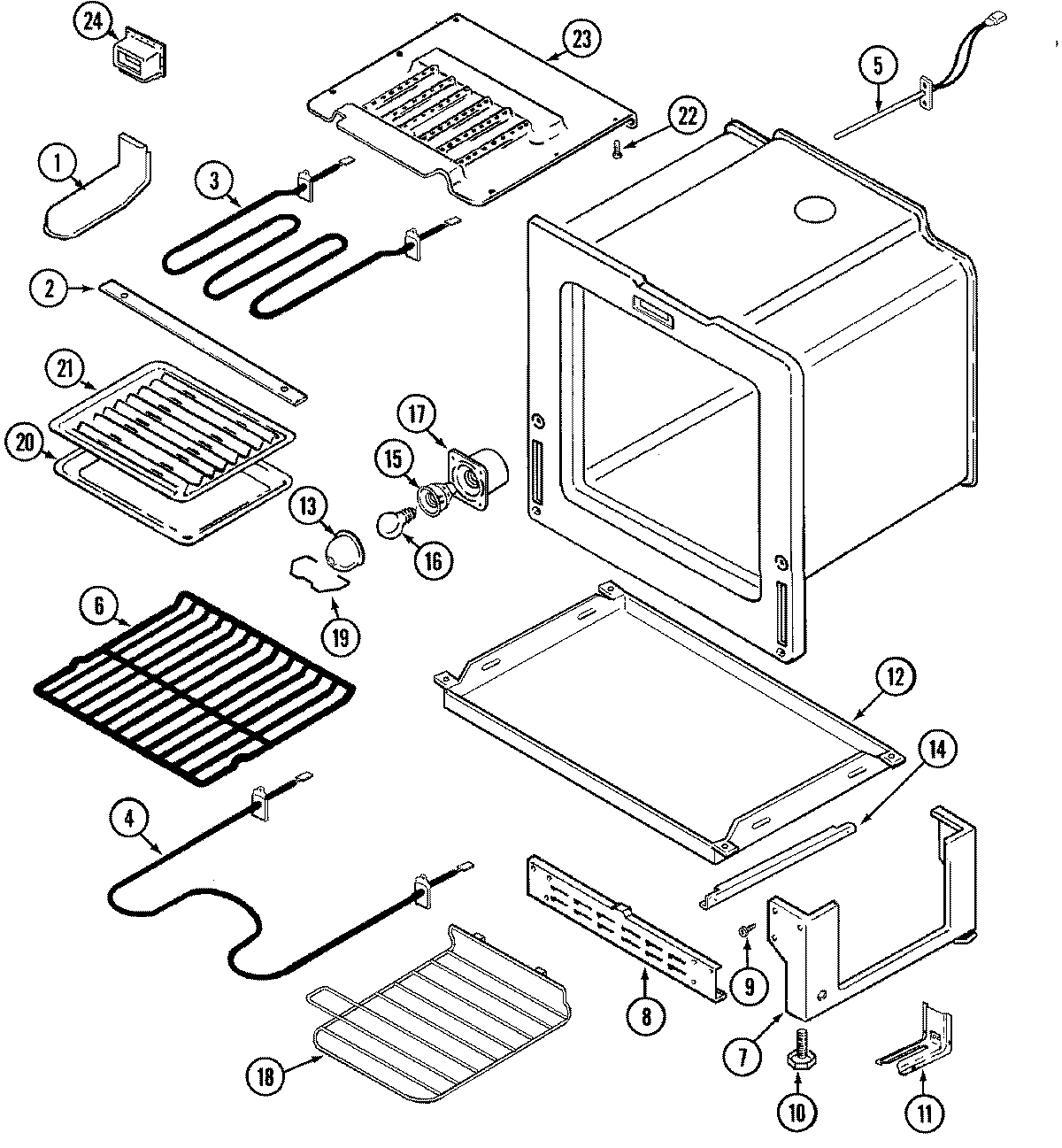 24
23
5
22
1
3
2
21
20
17
15
16
13
19
6
12
14
4
8
9
7
18
10
11