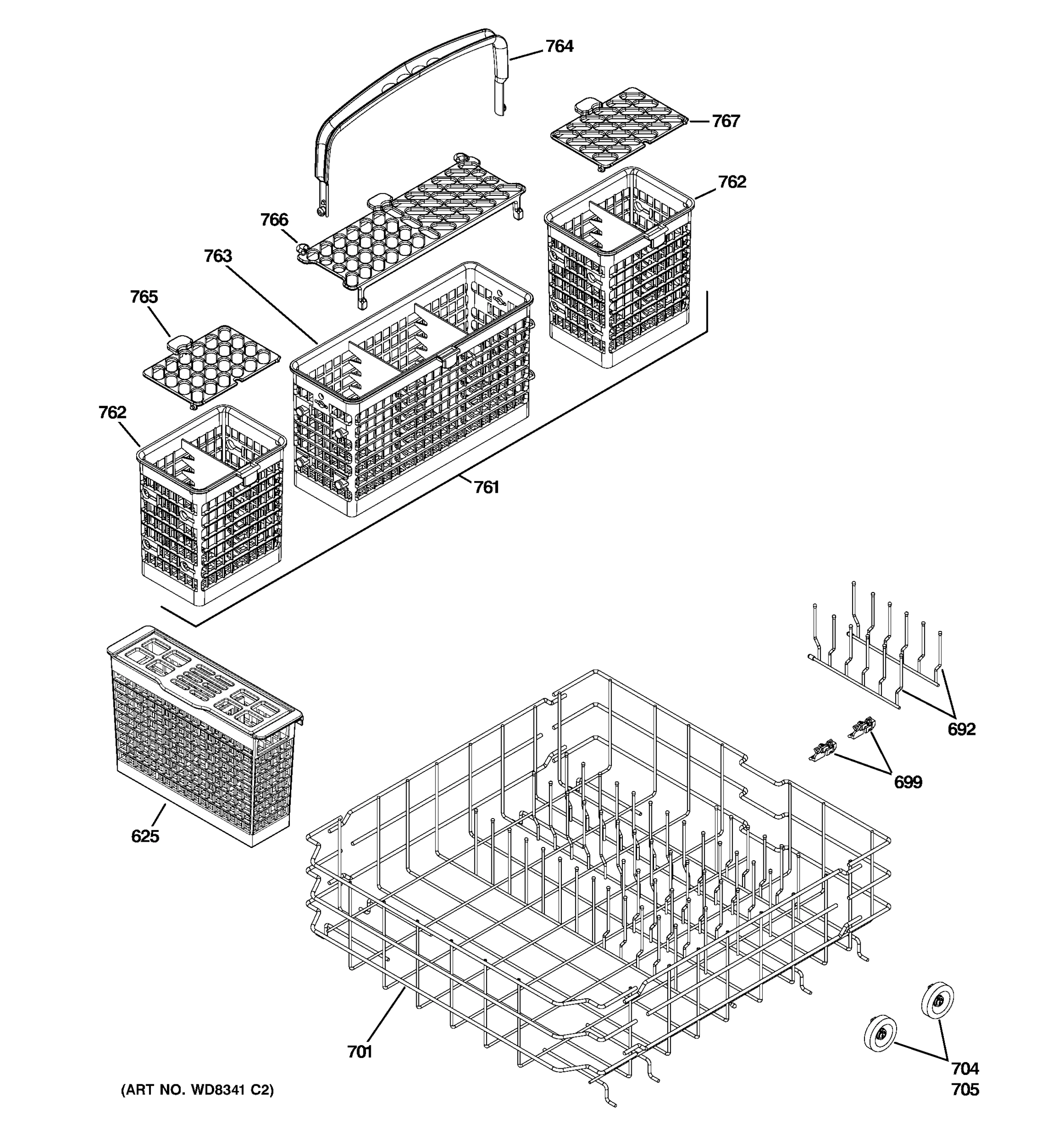 764

767

762

766

763

765

762

761

692

699

625

701

704
705

(ART NO. WD8341 C2)